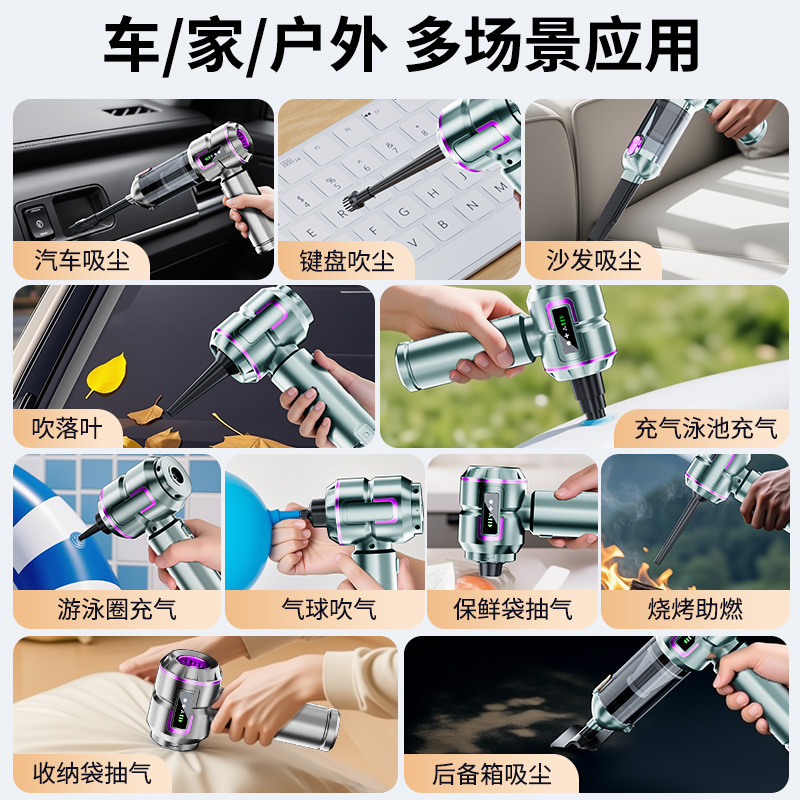 车/家/户外 多场景应用

汽车吸尘

键盘吹尘

沙发吸尘

吹落叶

充气泳池充气

游泳圈充气

气球吹气

保鲜袋抽气

烧烤助燃

收纳袋抽气

后备箱吸尘