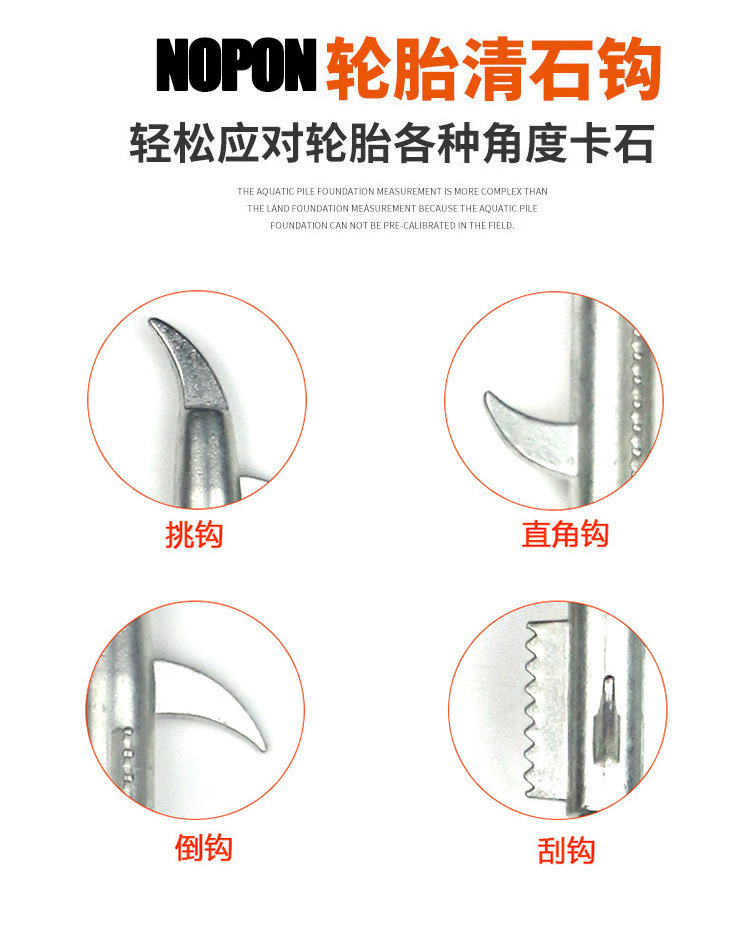 NOPON 轮胎清石钩

轻松应对轮胎各种角度卡石

THE AQUATIC PILE FOUNDATION MEASUREMENT IS MORE COMPLEX THAN THE LAND FOUNDATION MEASUREMENT BECAUSE THE AQUATIC PILE FOUNDATION CAN NOT BE PRE-CALIBRATED IN THE FIELD.

挑钩

直角钩

倒钩

刮钩