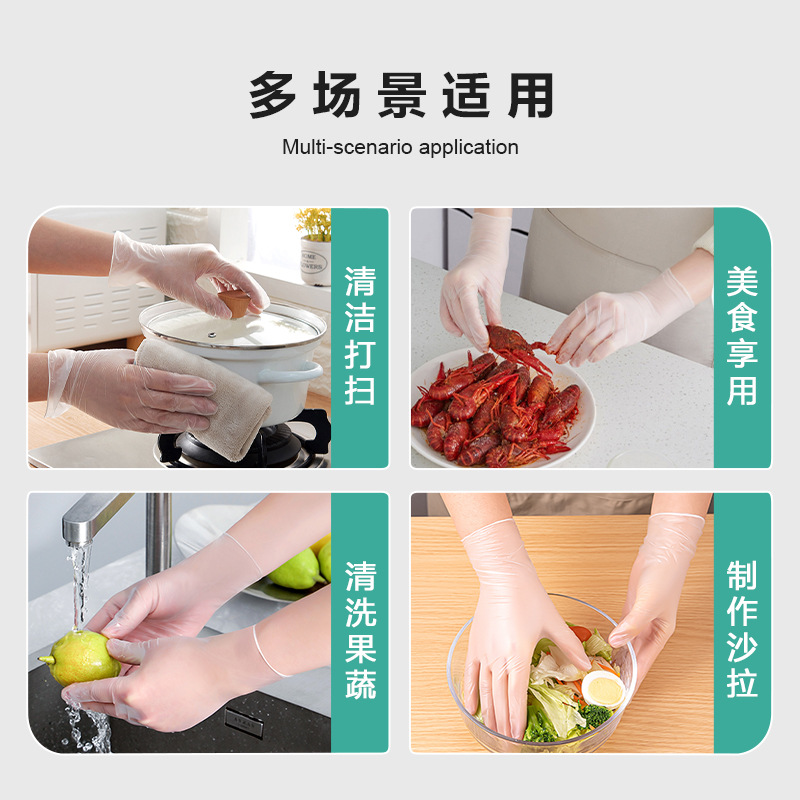 多场景适用
Multi-scenario application

清洁打扫

美食享用

清洗果蔬

制作沙拉