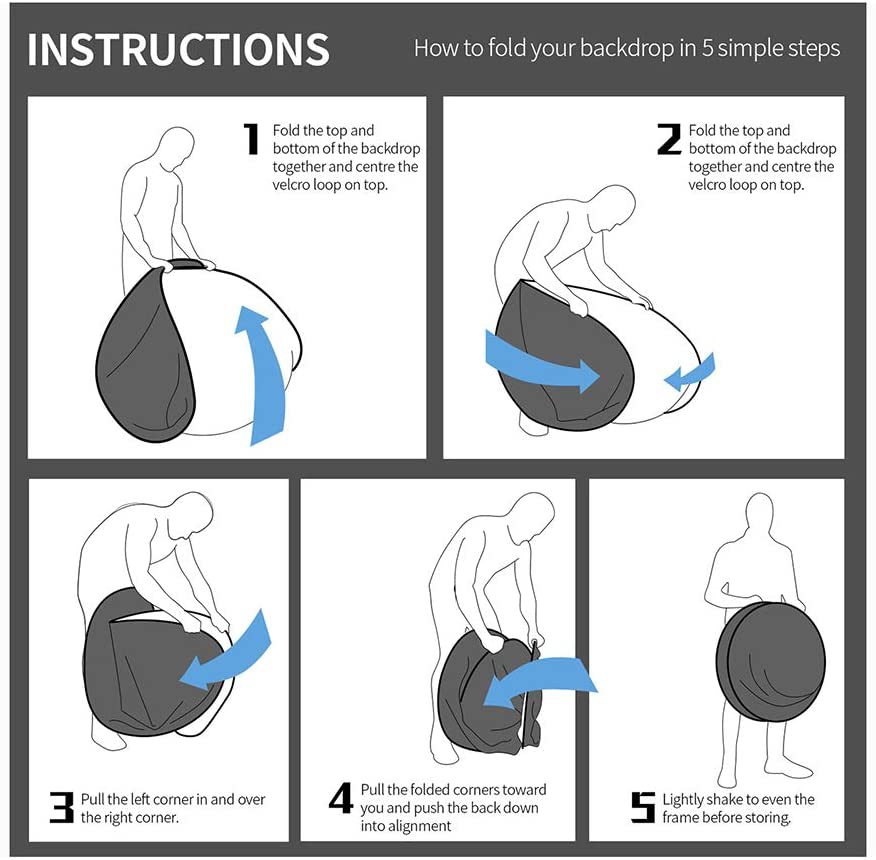 INSTRUCTIONS

How to fold your backdrop in 5 simple steps

1 Fold the top and bottom of the backdrop together and centre the velcro loop on top.

2 Fold the top and bottom of the backdrop together and centre the velcro loop on top.

3 Pull the left corner in and over the right corner.

4 Pull the folded corners toward you and push the back down into alignment

5 Lightly shake to even the frame before storing.