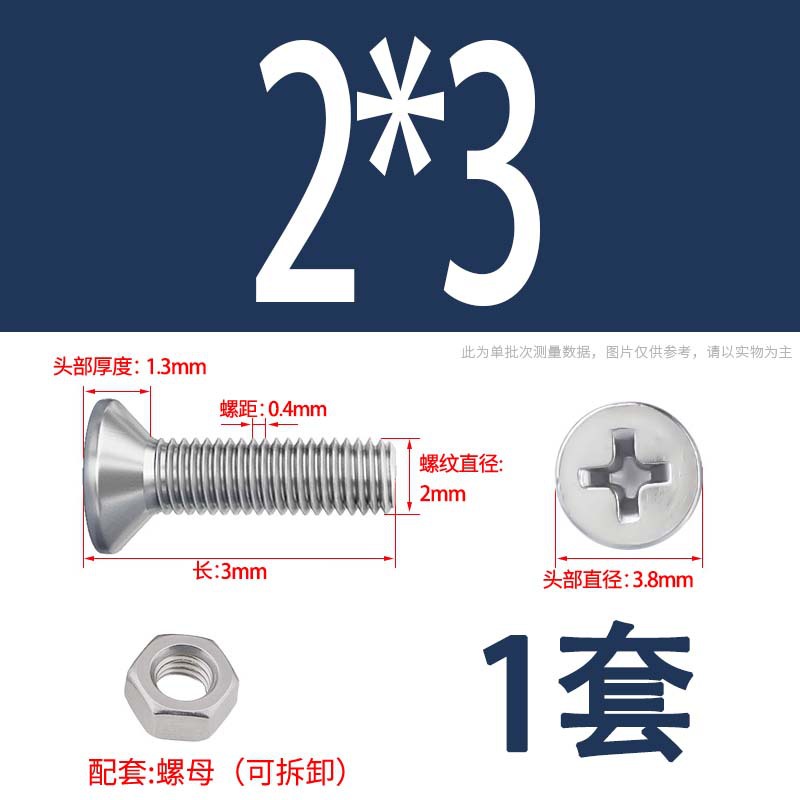 2*3

此为单批次测量数据，图片仅供参考，请以实物为主

头部厚度: 1.3mm

螺距: 0.4mm

螺纹直径: 2mm

长:3mm

头部直径:3.8mm

1套

配套:螺母（可拆卸）