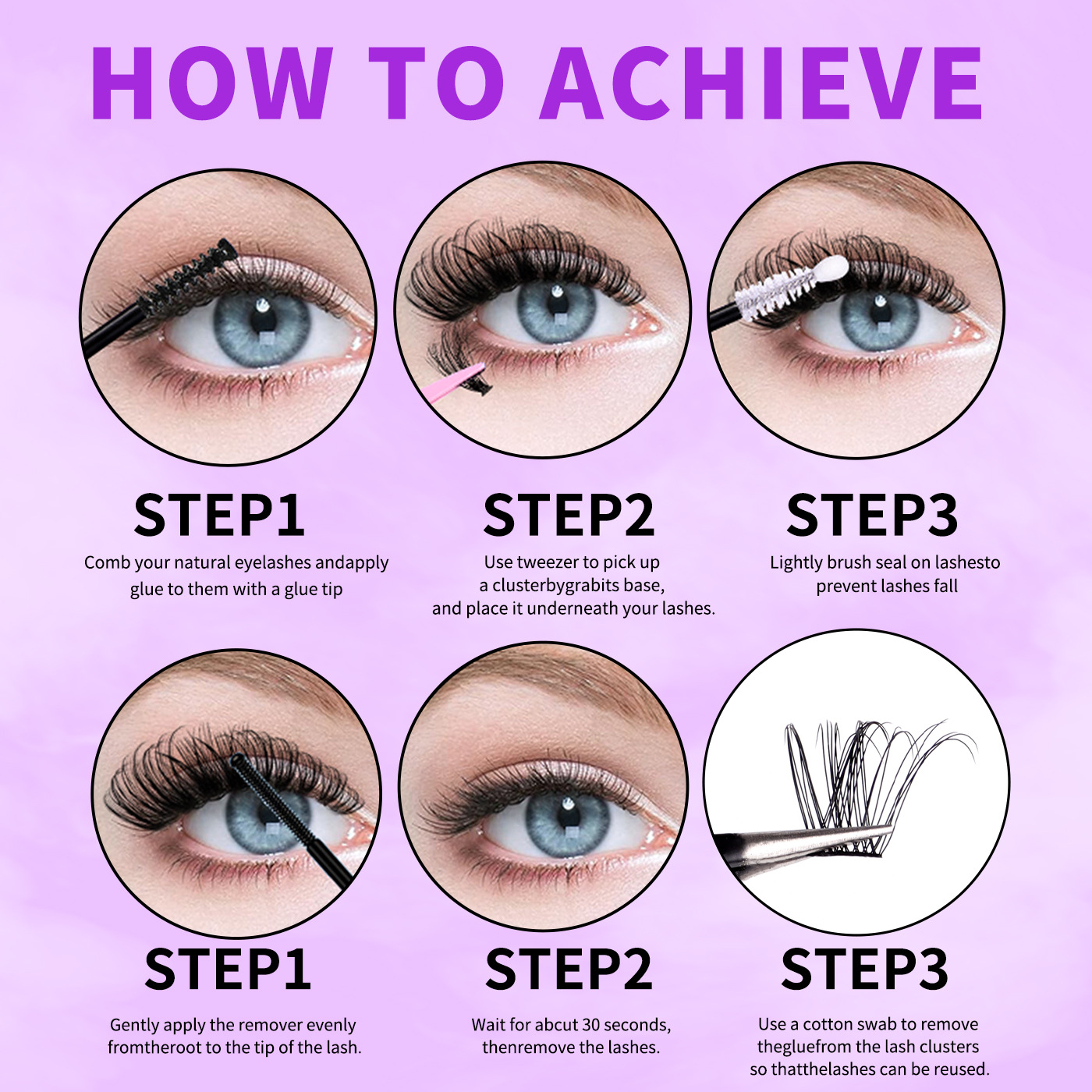 HOW TO ACHIEVE

STEP1

Comb your natural eyelashes andapply glue to them with a glue tip

STEP2

Use tweezer to pick up a clusterbygrabits base, and place it underneath your lashes.

STEP3

Lightly brush seal on lashesto prevent lashes fall

STEP1

Gently apply the remover evenly fromtheroot to the tip of the lash.

STEP2

Wait for abcut 30 seconds, thenremove the lashes.

STEP3

Use a cotton swab to remove thegluefrom the lash clusters so thatthelashes can be reused.