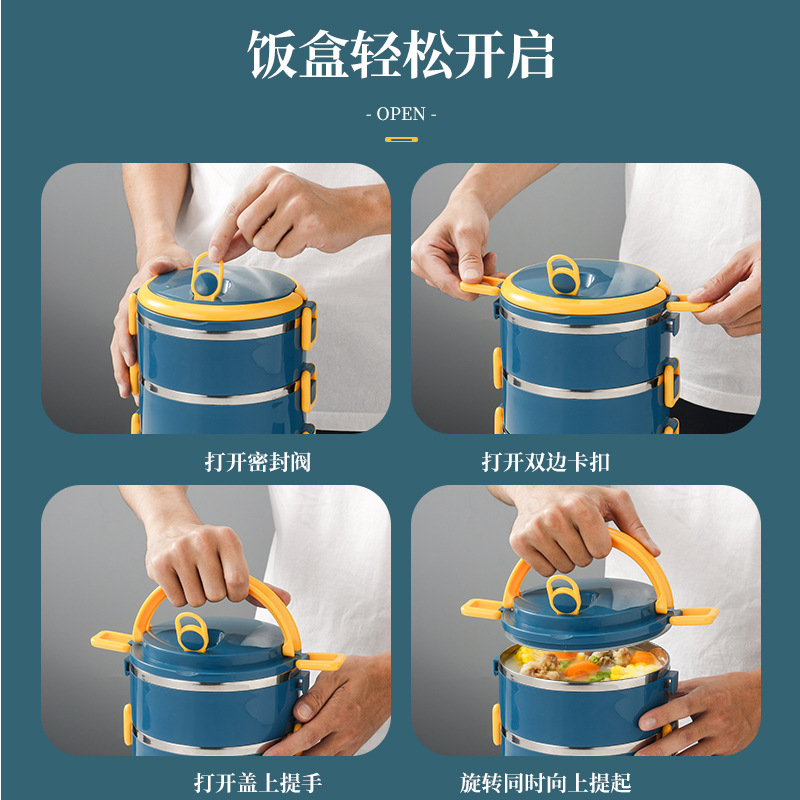 饭盒轻松开启

- OPEN -

打开密封阀

打开双边卡扣

打开盖上提手

旋转同时向上提起