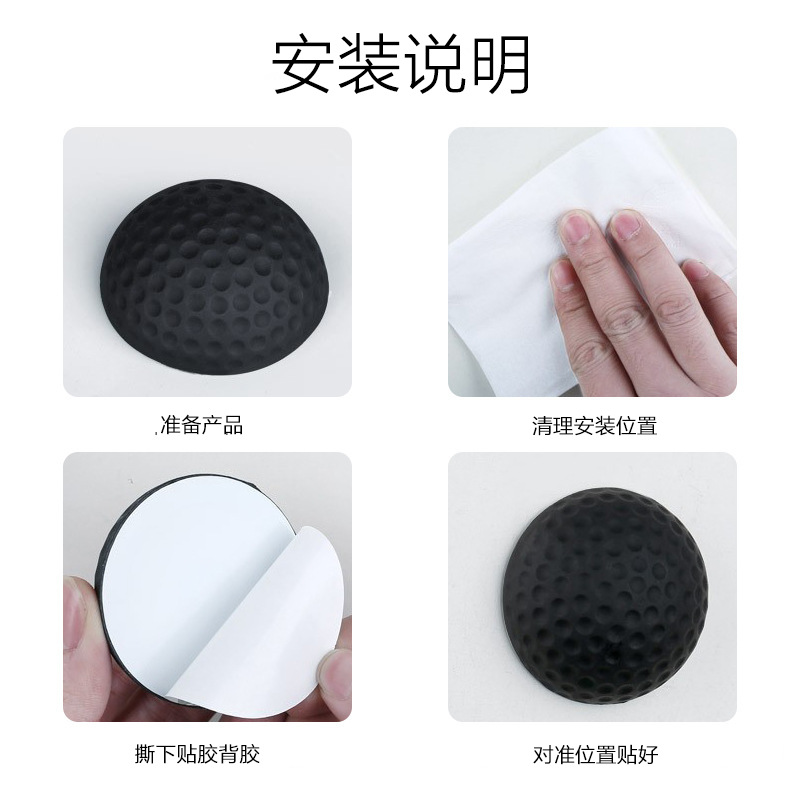 安装说明

.准备产品

清理安装位置

撕下贴胶背胶

对准位置贴好