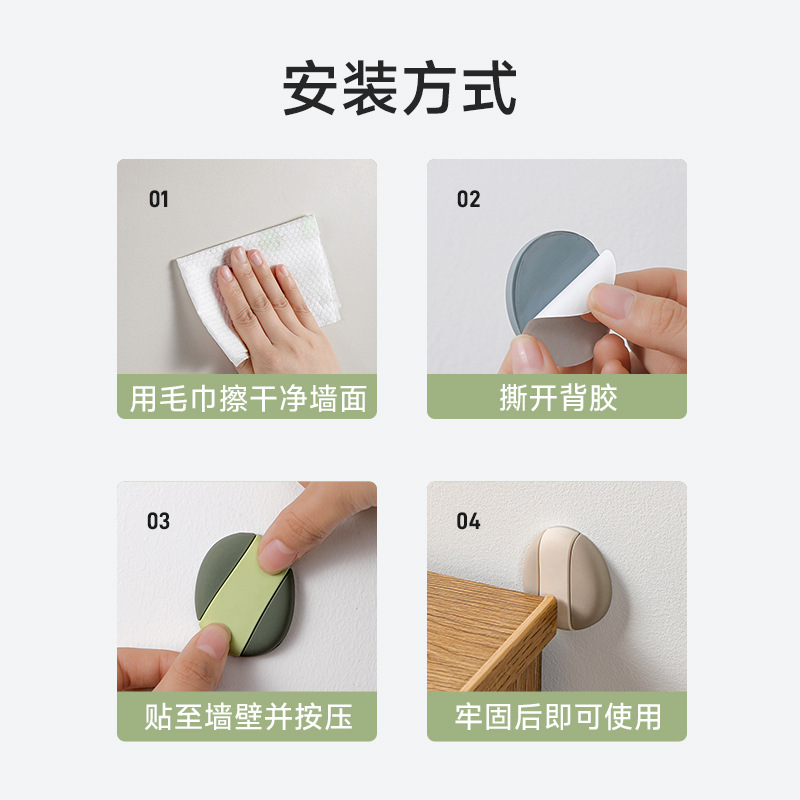 安装方式

01
用毛巾擦干净墙面

02
撕开背胶

03
贴至墙壁并按压

04
牢固后即可使用