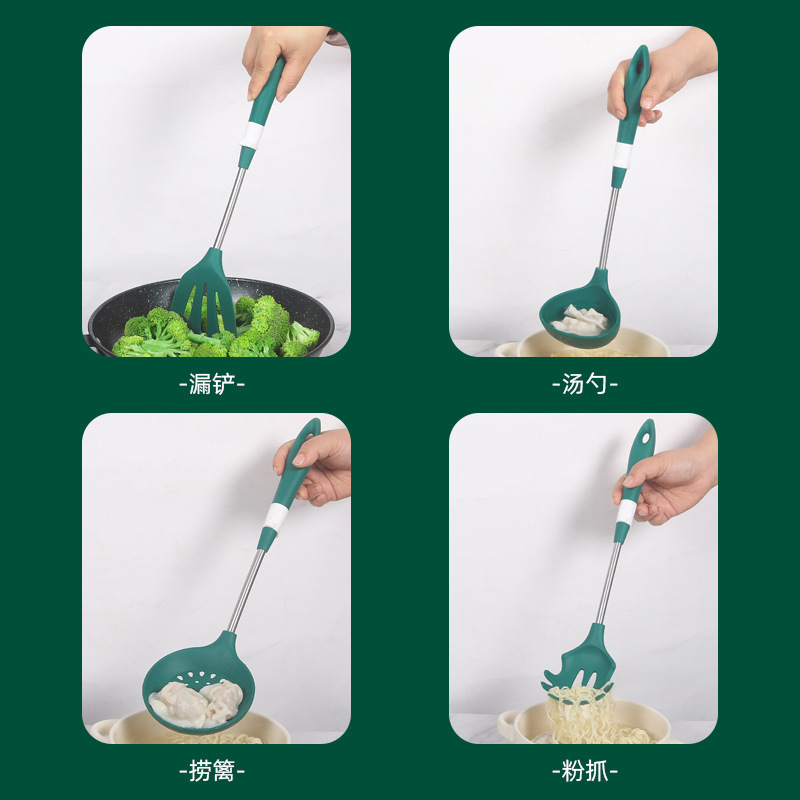 -漏铲-

-汤勺-

-捞篱-

-粉抓-