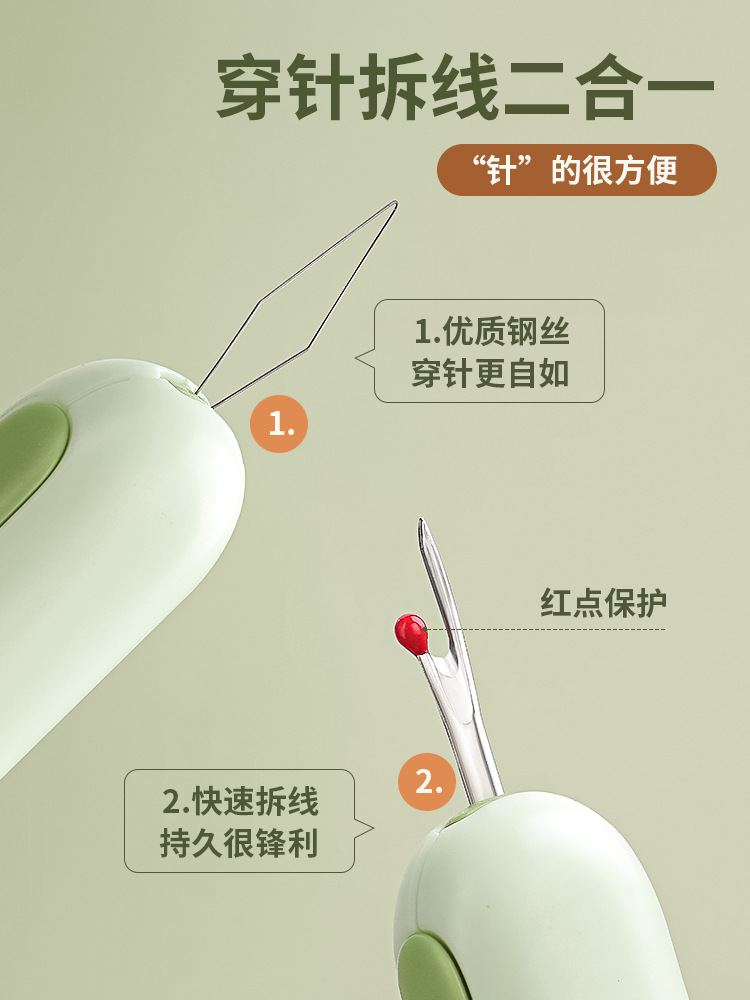 穿针拆线二合一

“针”的很方便

1.优质钢丝
穿针更自如

1.

红点保护

2.

2.快速拆线
持久很锋利