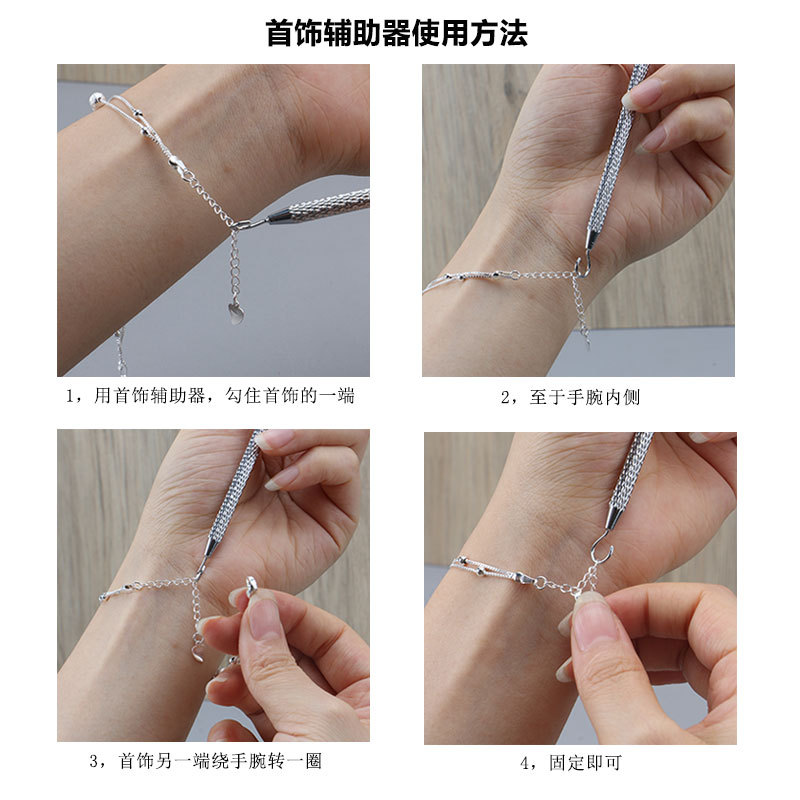 首饰辅助器使用方法

1，用首饰辅助器，勾住首饰的一端

2，至于手腕内侧

3，首饰另一端绕手腕转一圈

4，固定即可