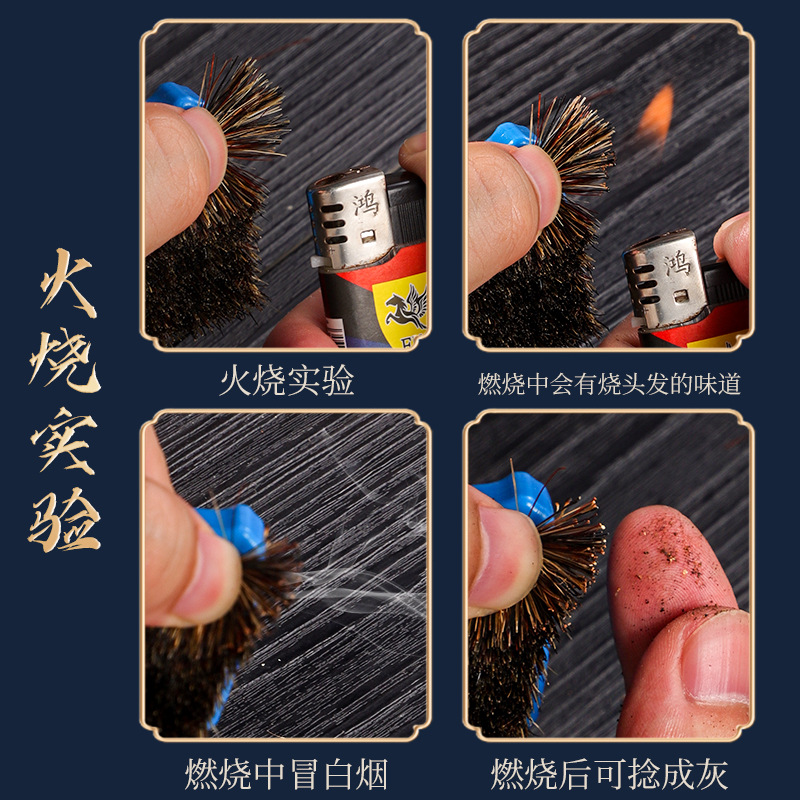 火烧实验

鸿

火烧实验

鸿

燃烧中会有烧头发的味道

燃烧中冒白烟

燃烧后可捻成灰