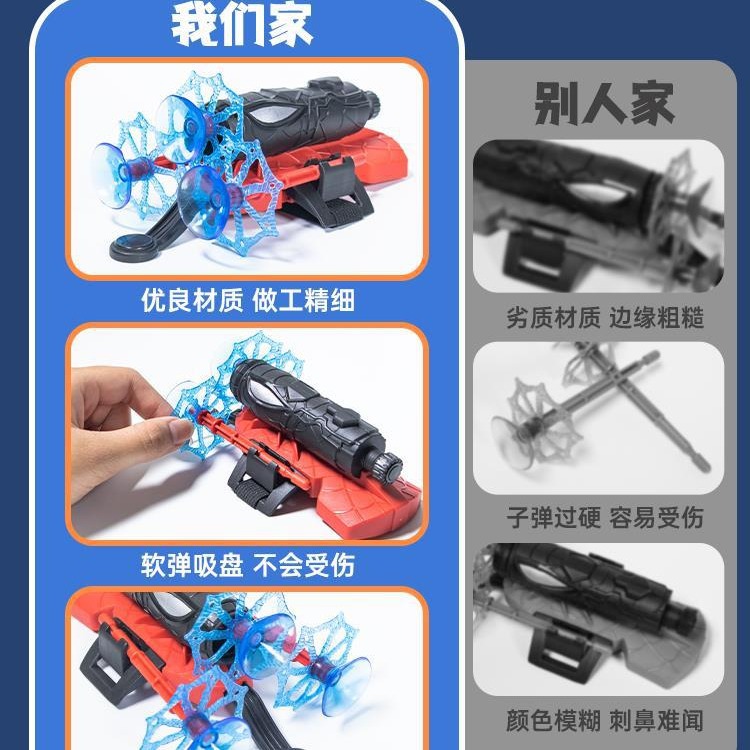 我们家

优良材质 做工精细

软弹吸盘 不会受伤

别人家

劣质材质 边缘粗糙

子弹过硬 容易受伤

颜色模糊 刺鼻难闻