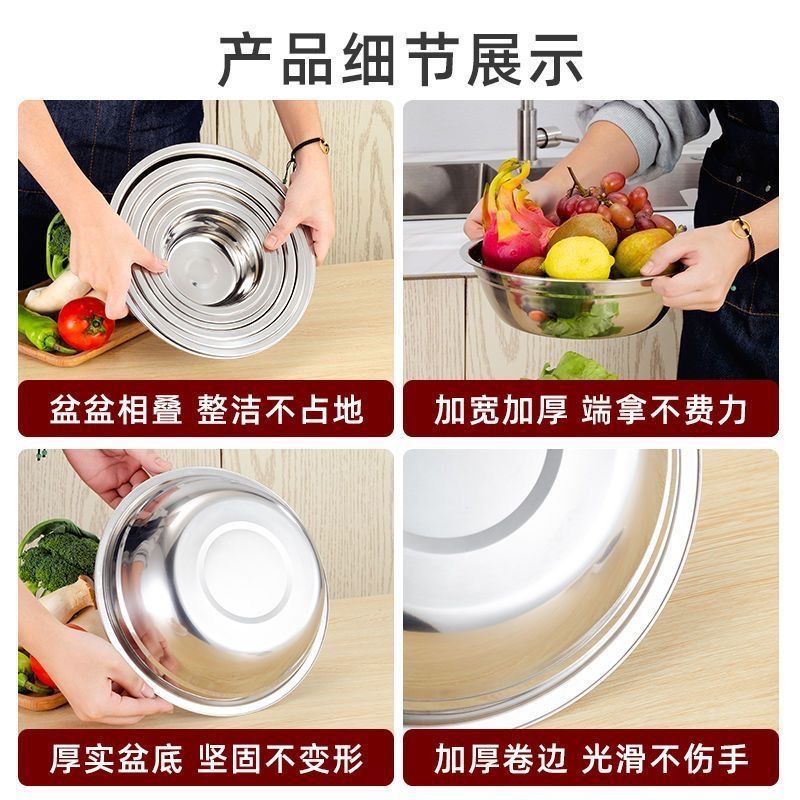 产品细节展示

盆盆相叠 整洁不占地

加宽加厚 端拿不费力

厚实盆底 坚固不变形

加厚卷边 光滑不伤手