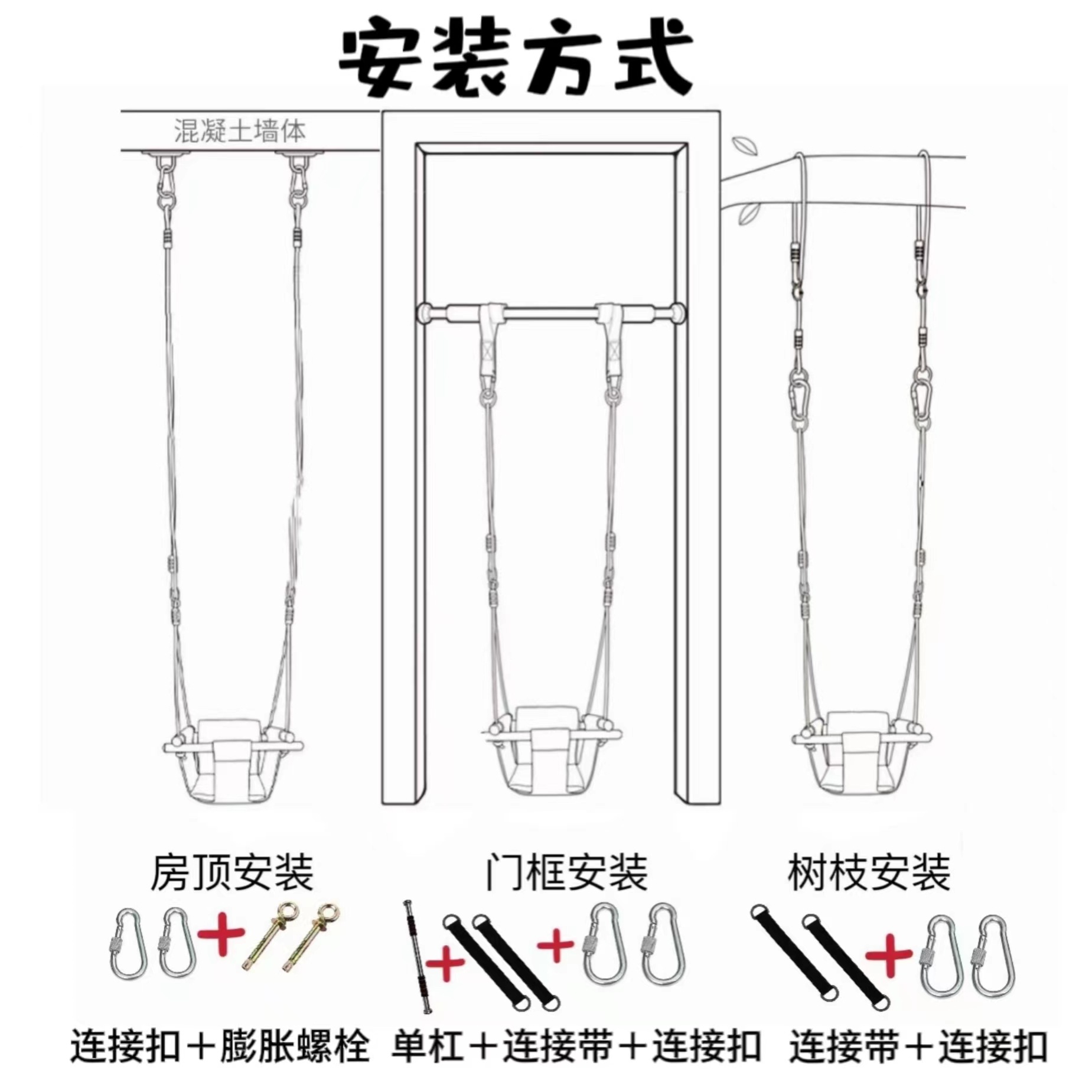 安装方式

混凝土墙体

房顶安装

门框安装

树枝安装

连接扣＋膨胀螺栓

单杠＋连接带＋连接扣

连接带＋连接扣