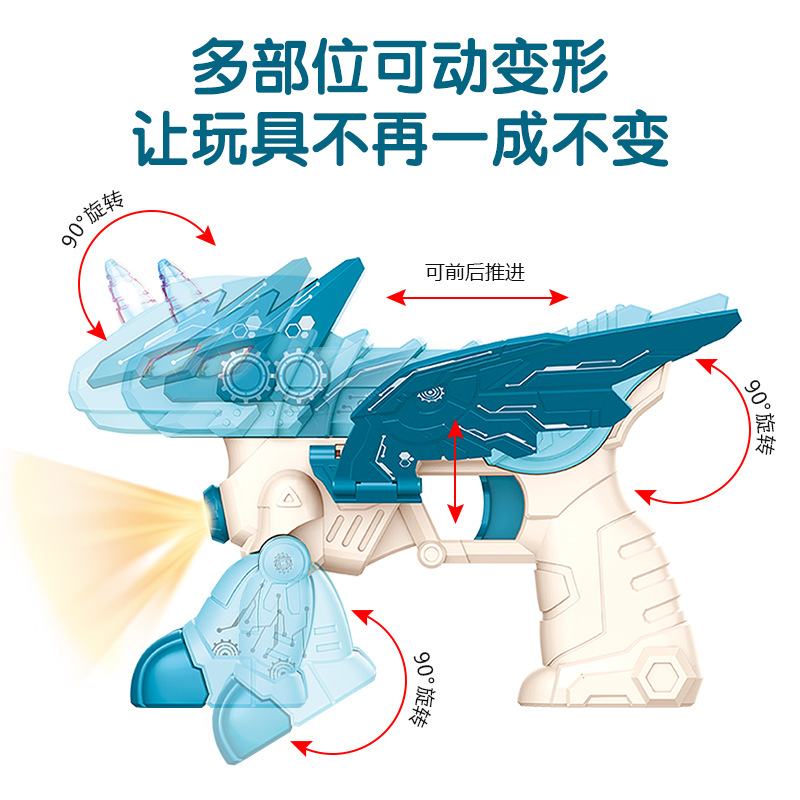 多部位可动变形
让玩具不再一成不变

90°旋转

可前后推进

90°旋转

90°旋转