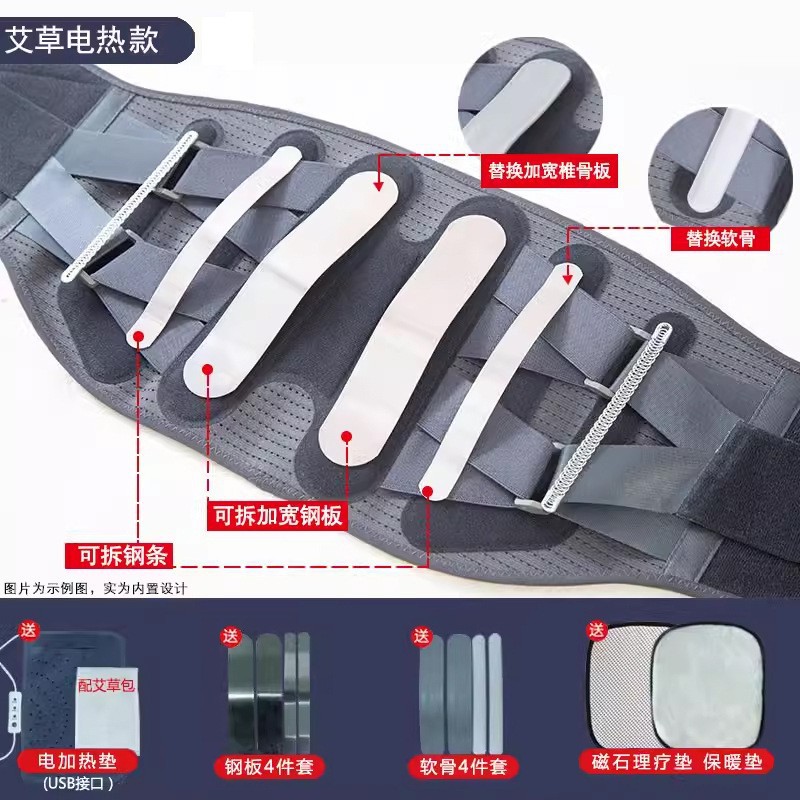 艾草电热款

替换加宽椎骨板

替换软骨

可拆加宽钢板

可拆钢条

图片为示例图，实为内置设计

送
配艾草包
电加热垫
(USB接口)

送
钢板4件套

送
软骨4件套

送
磁石理疗垫 保暖垫