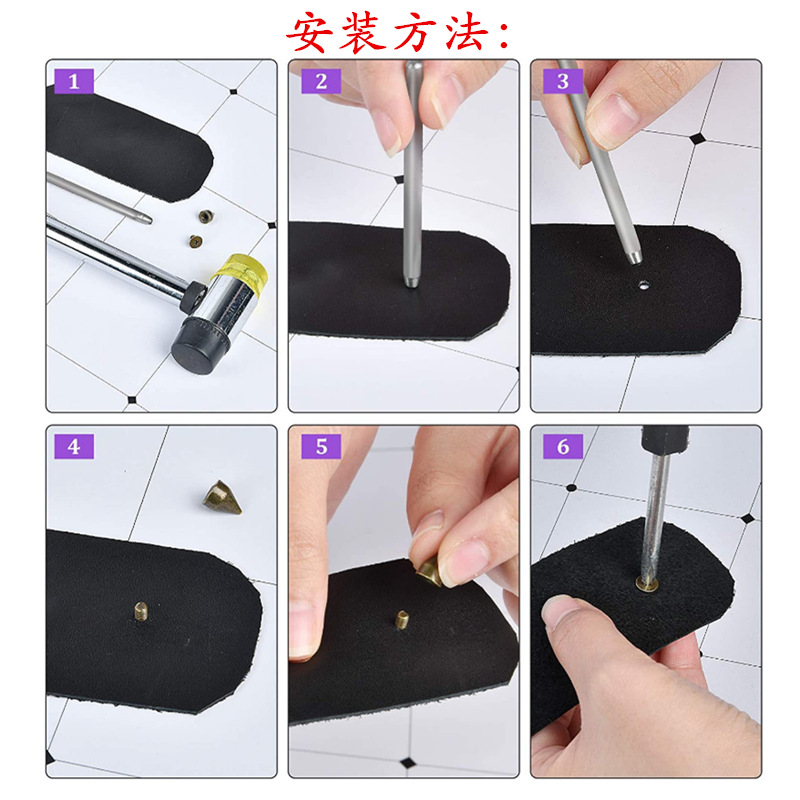 安装方法：

1

2

3

4

5

6