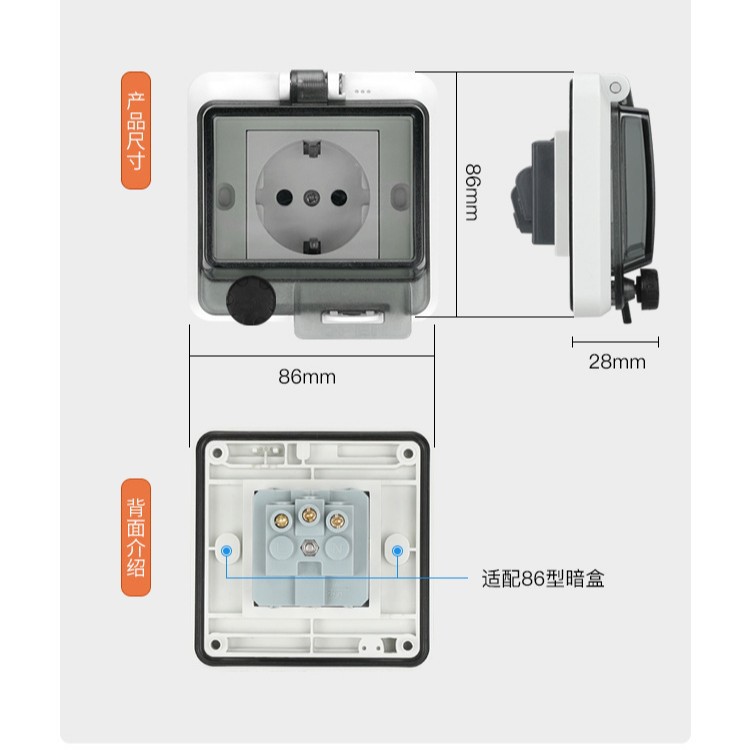 产品尺寸

86mm

28mm

86mm

背面介绍

L

N

适配86型暗盒