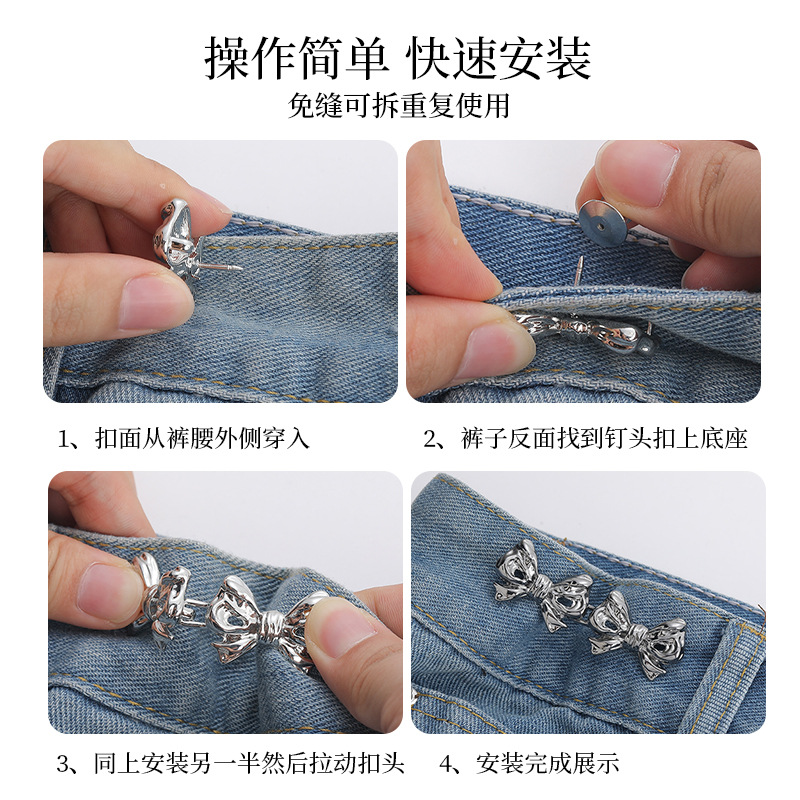 操作简单 快速安装

免缝可拆重复使用

1、扣面从裤腰外侧穿入

2、裤子反面找到钉头扣上底座

3、同上安装另一半然后拉动扣头

4、安装完成展示