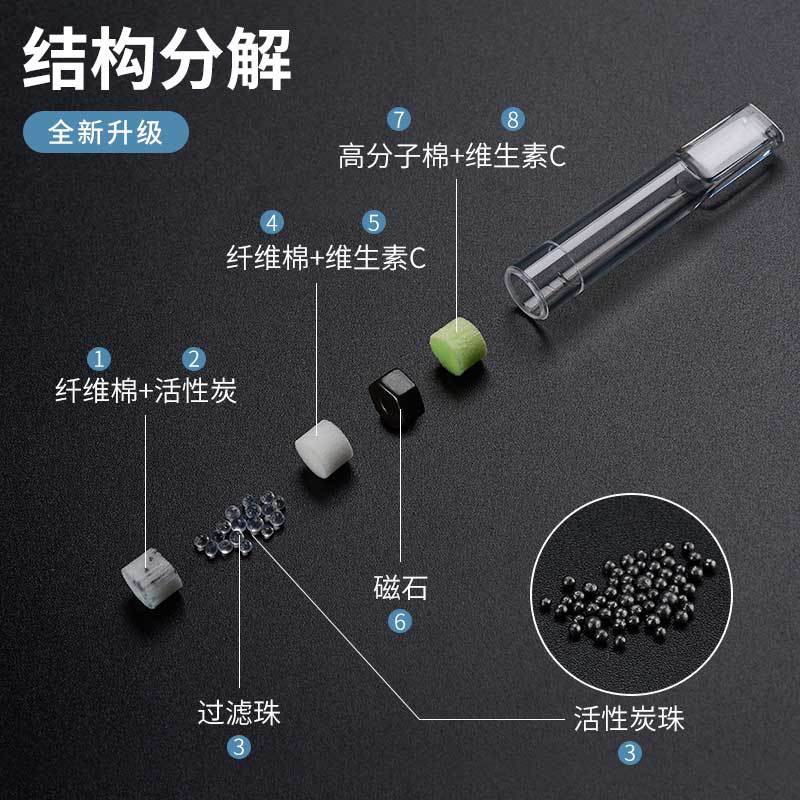 结构分解

全新升级

7 8
高分子棉+维生素C

4 5
纤维棉+维生素C

1 2
纤维棉+活性炭

磁石
6

过滤珠
3

活性炭珠
3