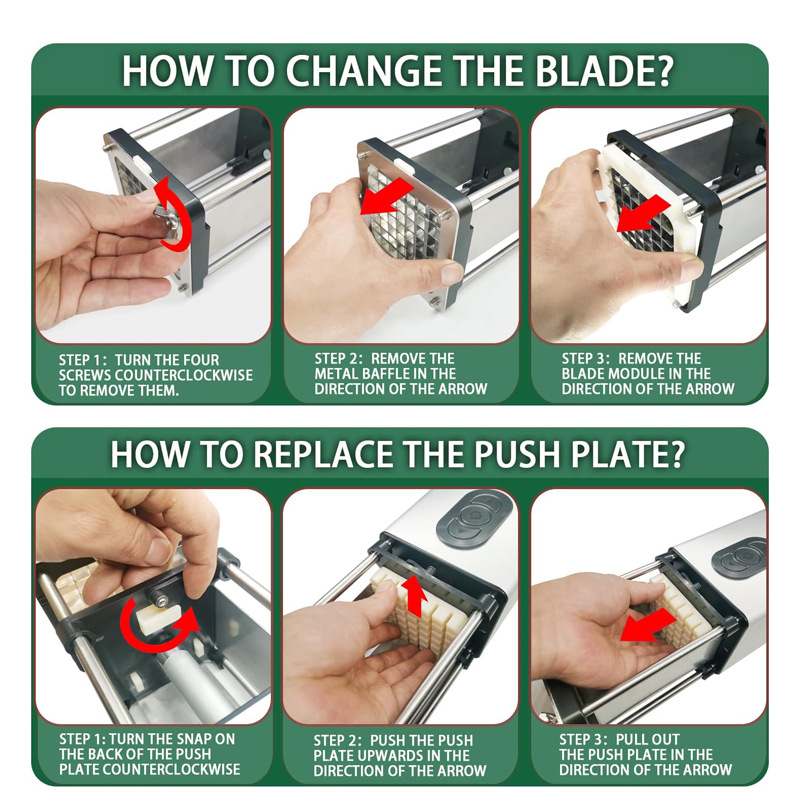 HOW TO CHANGE THE BLADE?

STEP 1: TURN THE FOUR SCREWS COUNTERCLOCKWISE TO REMOVE THEM.

STEP 2: REMOVE THE METAL BAFFLE IN THE DIRECTION OF THE ARROW

STEP 3: REMOVE THE BLADE MODULE IN THE DIRECTION OF THE ARROW

HOW TO REPLACE THE PUSH PLATE?

STEP 1: TURN THE SNAP ON THE BACK OF THE PUSH PLATE COUNTERCLOCKWISE

STEP 2: PUSH THE PUSH PLATE UPWARDS IN THE DIRECTION OF THE ARROW

STEP 3: PULL OUT THE PUSH PLATE IN THE DIRECTION OF THE ARROW