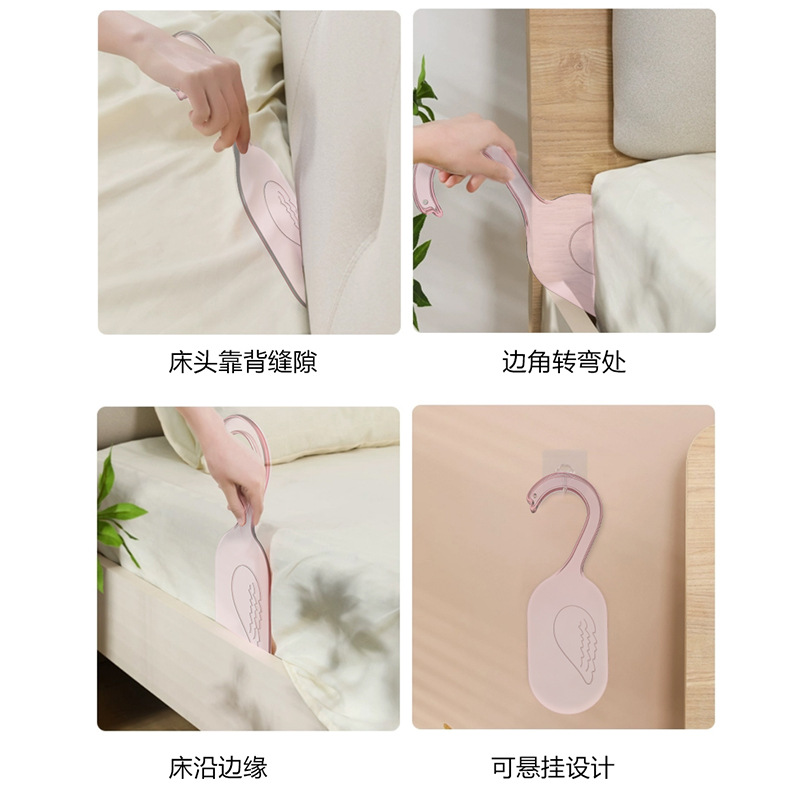 床头靠背缝隙

边角转弯处

床沿边缘

可悬挂设计