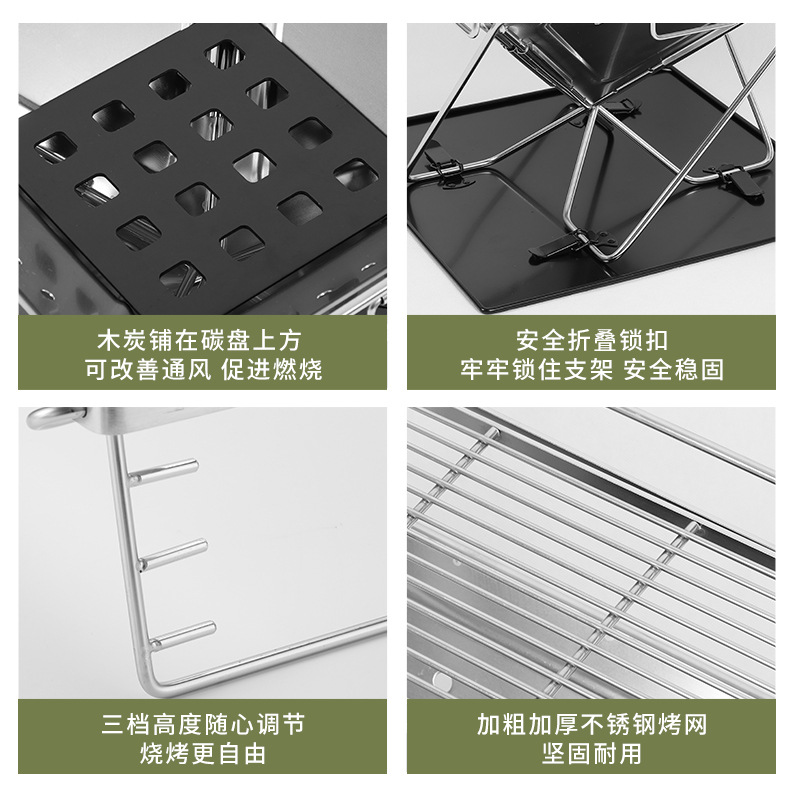 木炭铺在碳盘上方
可改善通风 促进燃烧

安全折叠锁扣
牢牢锁住支架 安全稳固

三档高度随心调节
烧烤更自由

加粗加厚不锈钢烤网
坚固耐用