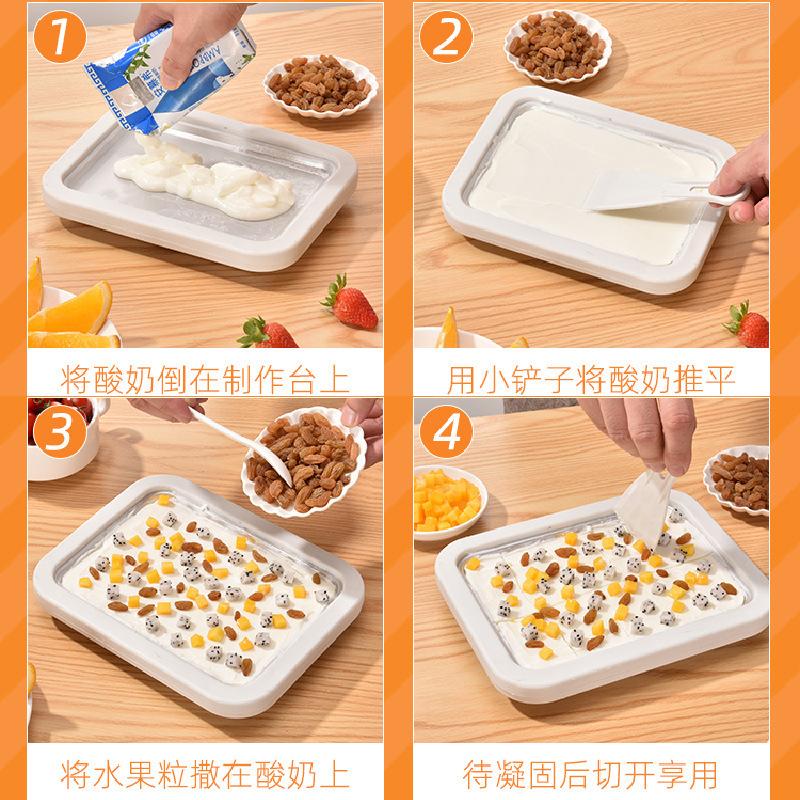 1

将酸奶倒在制作台上

2

用小铲子将酸奶推平

3

将水果粒撒在酸奶上

4

待凝固后切开享用