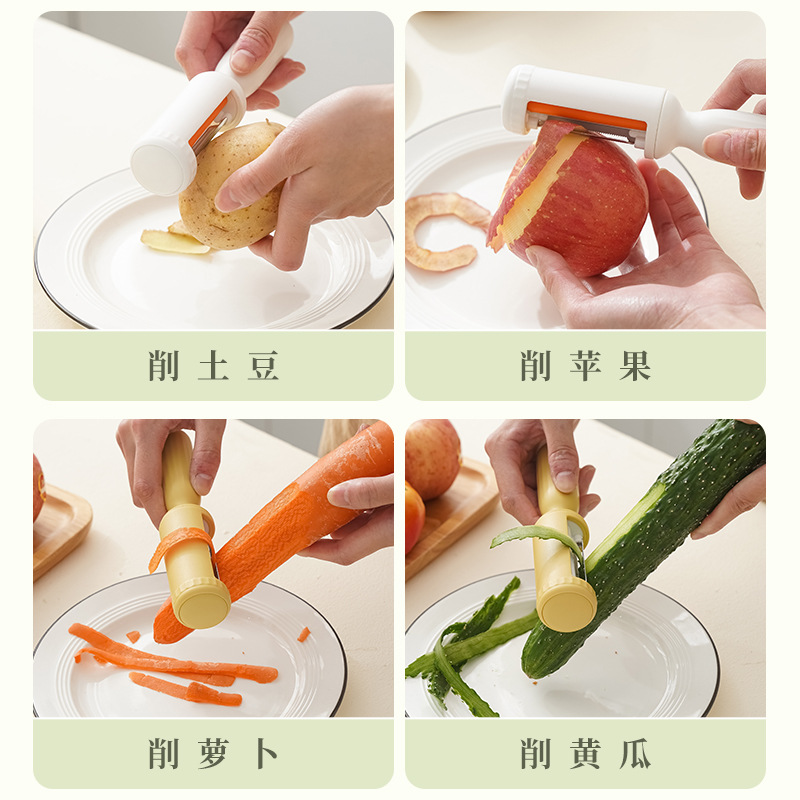 削土豆

削苹果

削萝卜

削黄瓜