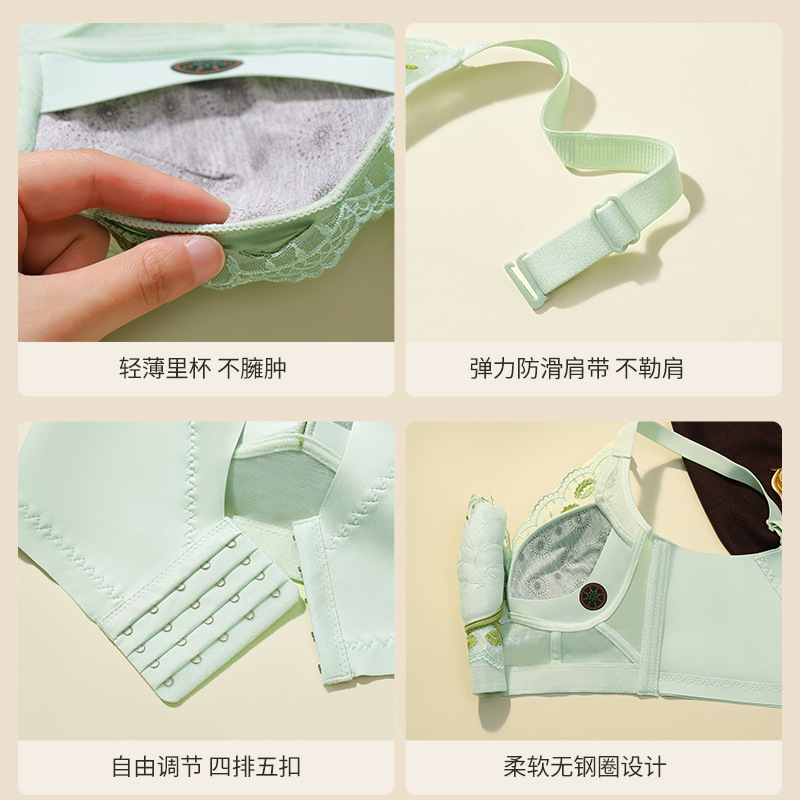 轻薄里杯 不臃肿

弹力防滑肩带 不勒肩

自由调节 四排五扣

柔软无钢圈设计