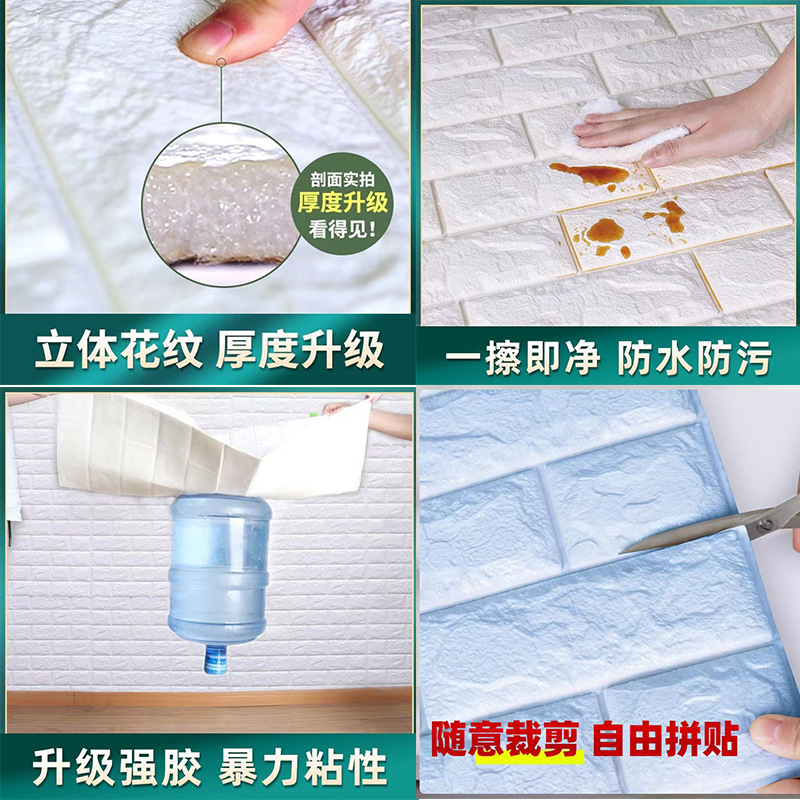 剖面实拍
厚度升级
看得见!

立体花纹 厚度升级

一擦即净 防水防污

升级强胶 暴力粘性

随意裁剪 自由拼贴