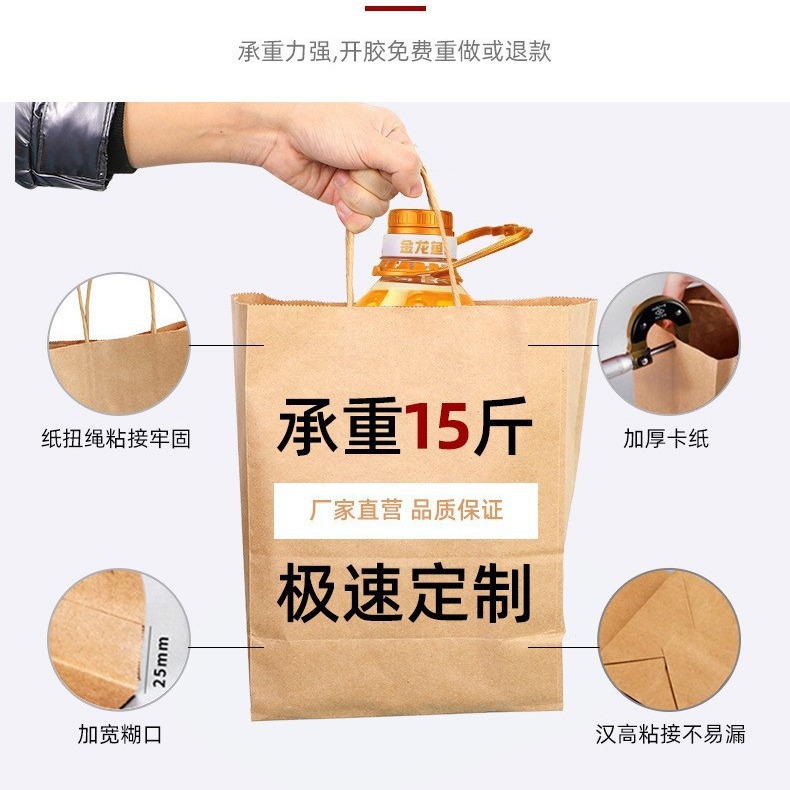 承重力强,开胶免费重做或退款

金龙鱼

纸扭绳粘接牢固

加厚卡纸

承重15斤

厂家直营 品质保证

极速定制

25mm

加宽糊口

汉高粘接不易漏