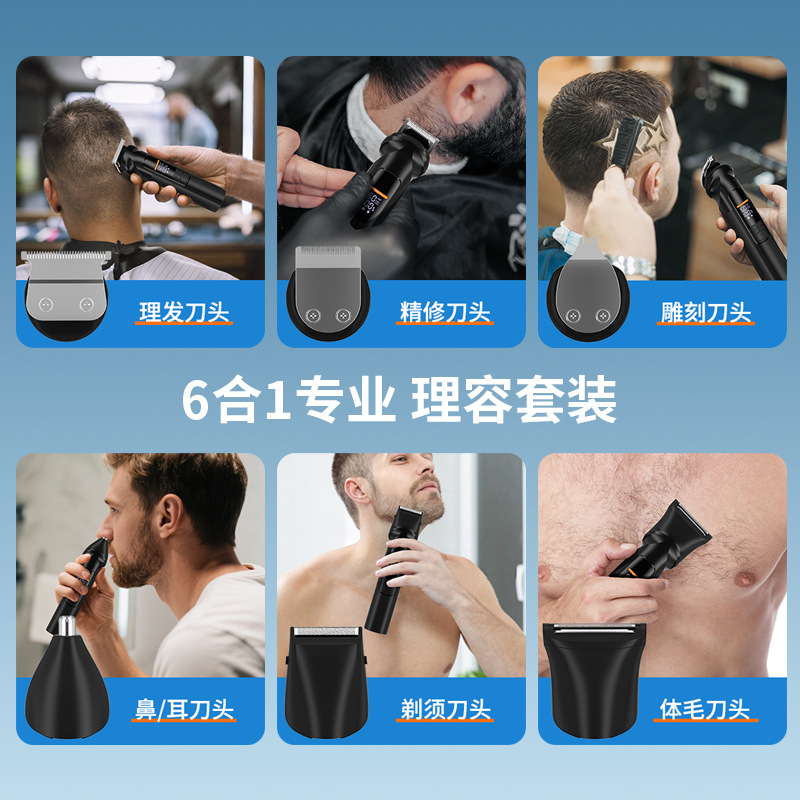 理发刀头

精修刀头

雕刻刀头

6合1专业 理容套装

鼻/耳刀头

剃须刀头

体毛刀头