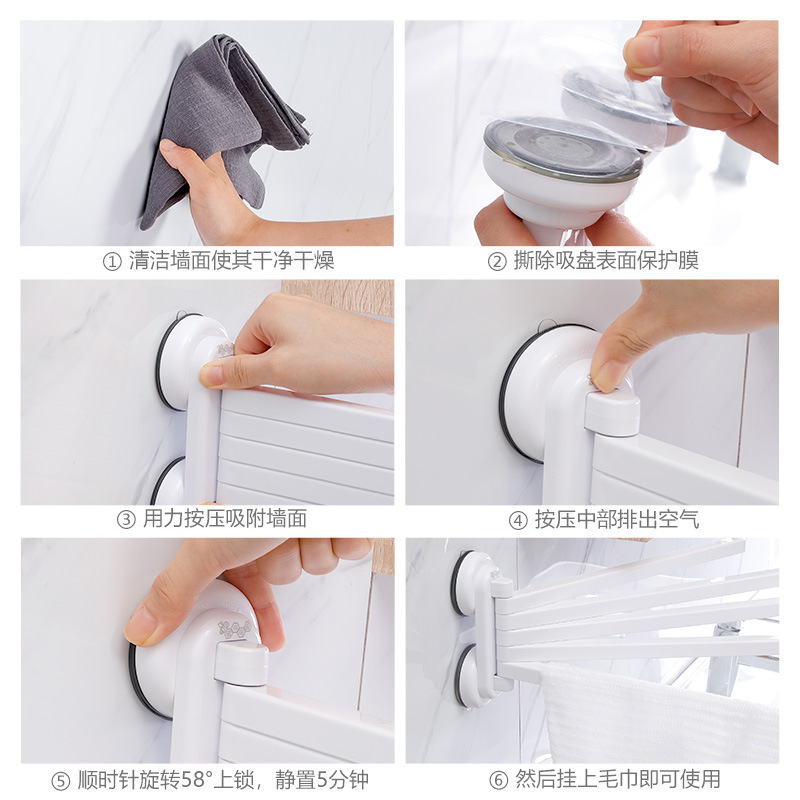 ① 清洁墙面使其干净干燥

② 撕除吸盘表面保护膜

③ 用力按压吸附墙面

④ 按压中部排出空气

⑤ 顺时针旋转58°上锁，静置5分钟

⑥ 然后挂上毛巾即可使用