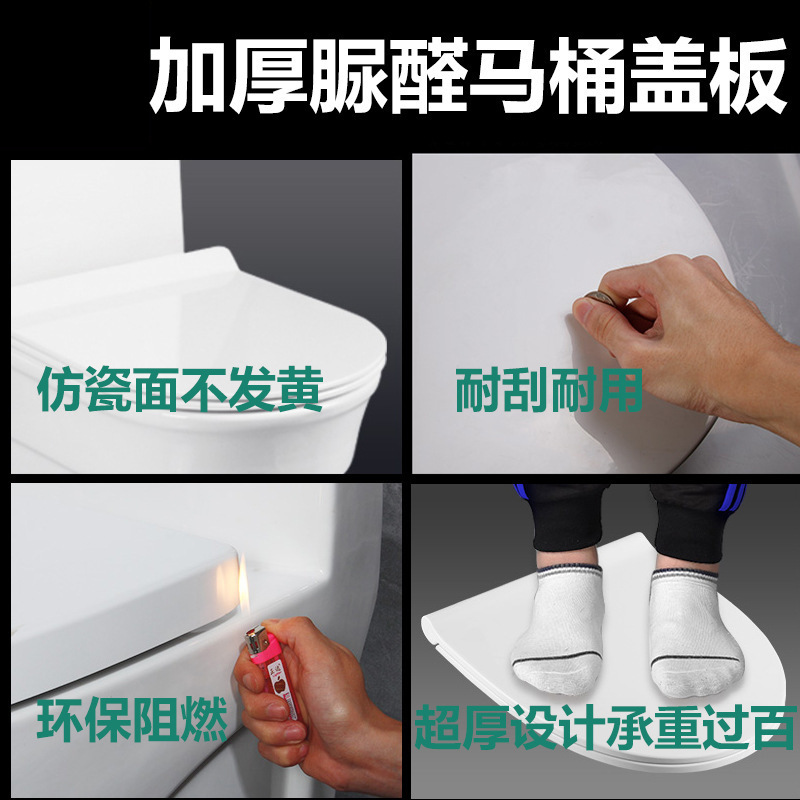 加厚脲醛马桶盖板

仿瓷面不发黄

耐刮耐用

环保阻燃

超厚设计承重过百