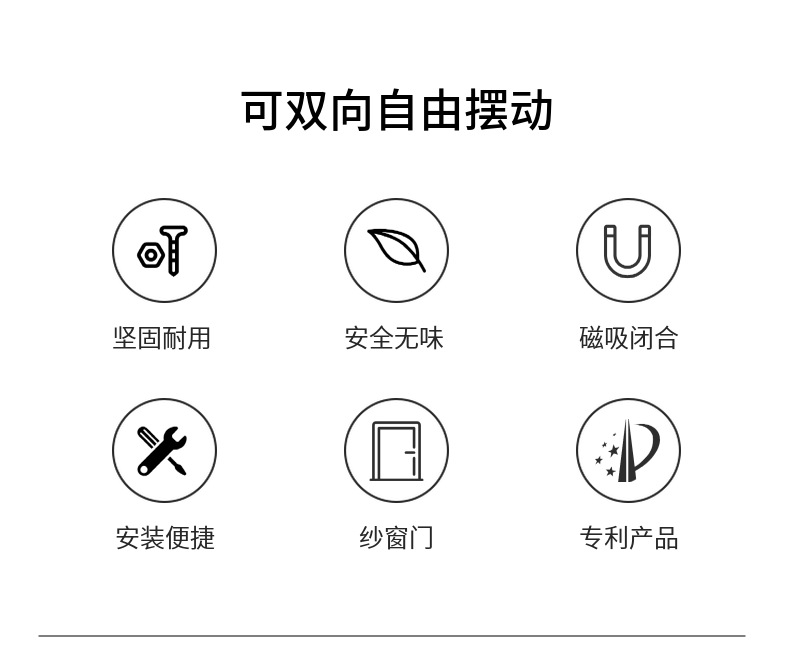 可双向自由摆动

坚固耐用

安全无味

磁吸闭合

安装便捷

纱窗门

专利产品