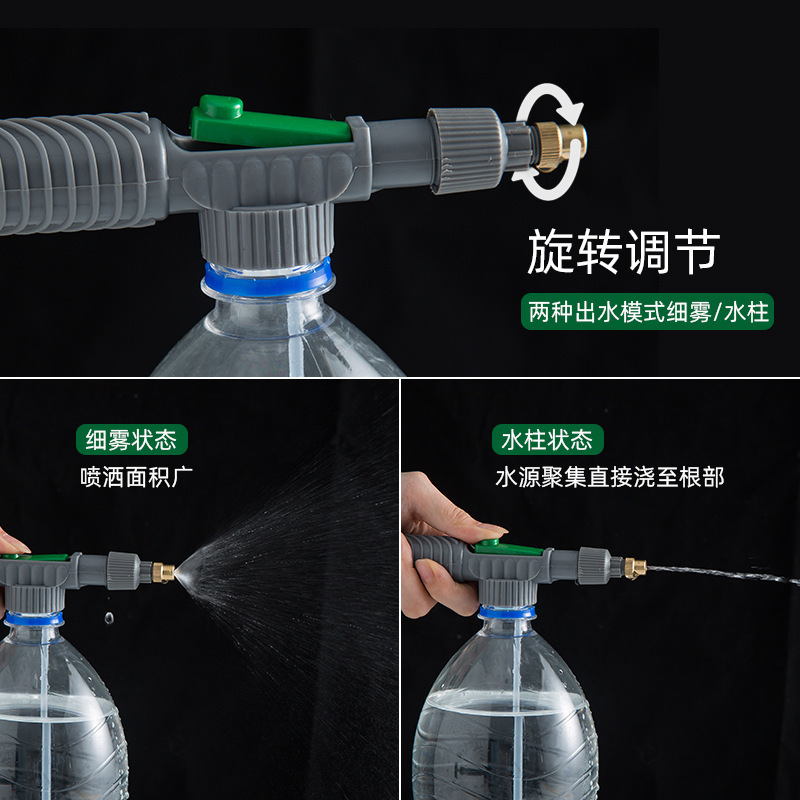 旋转调节

两种出水模式细雾/水柱

细雾状态

喷洒面积广

水柱状态

水源聚集直接浇至根部