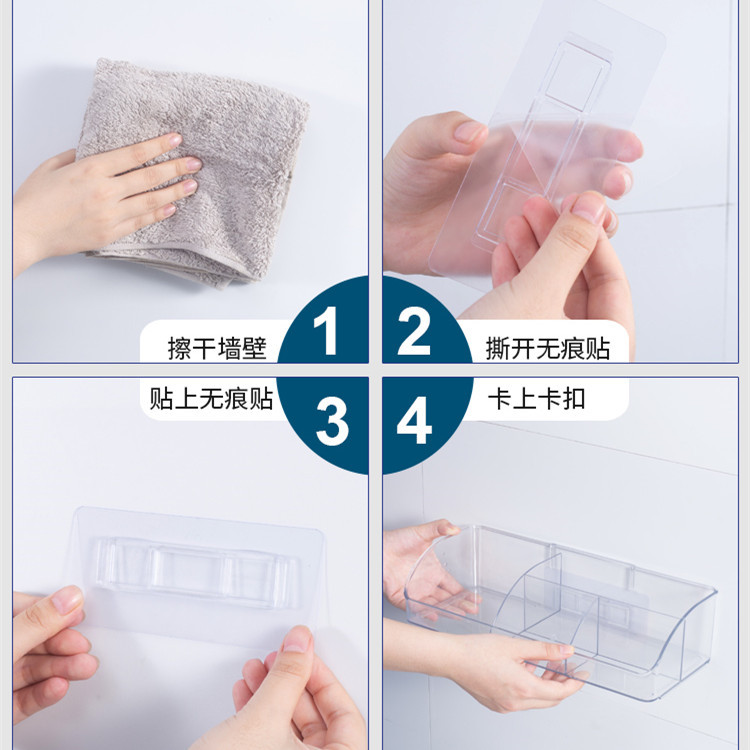 擦干墙壁
1
2
撕开无痕贴
贴上无痕贴
3
4
卡上卡扣