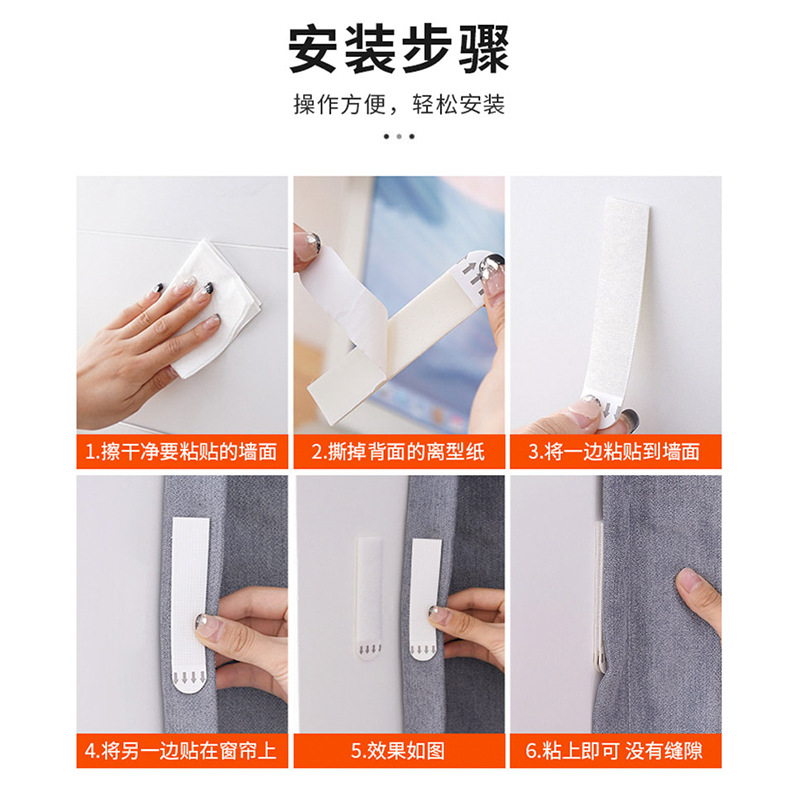 安装步骤

操作方便，轻松安装

1.擦干净要粘贴的墙面

2.撕掉背面的离型纸

3.将一边粘贴到墙面

4.将另一边贴在窗帘上

5.效果如图

6.粘上即可 没有缝隙