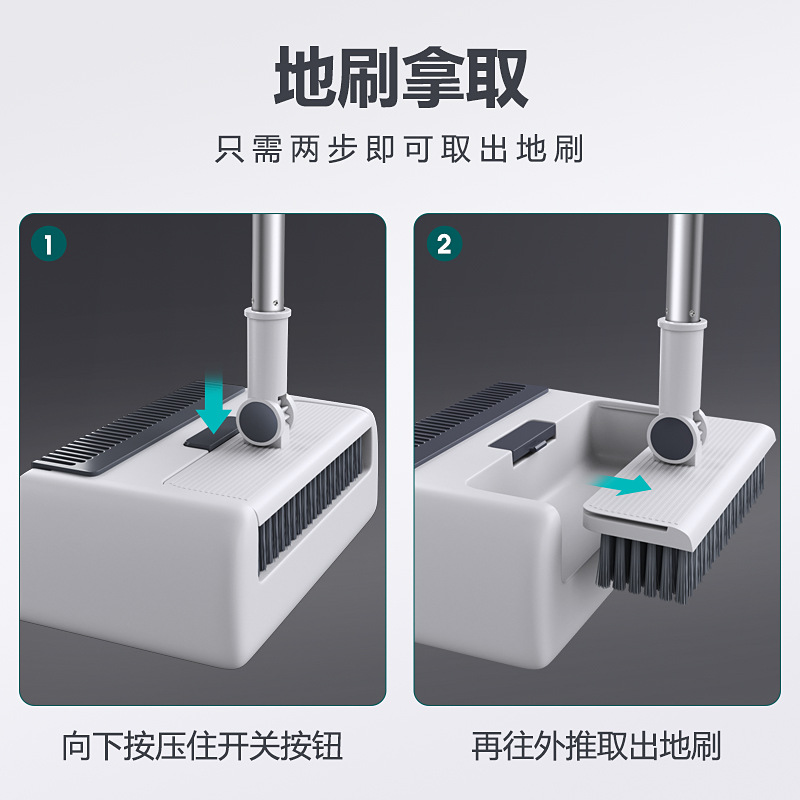 地刷拿取

只需两步即可取出地刷

1

向下按压住开关按钮

2

再往外推取出地刷