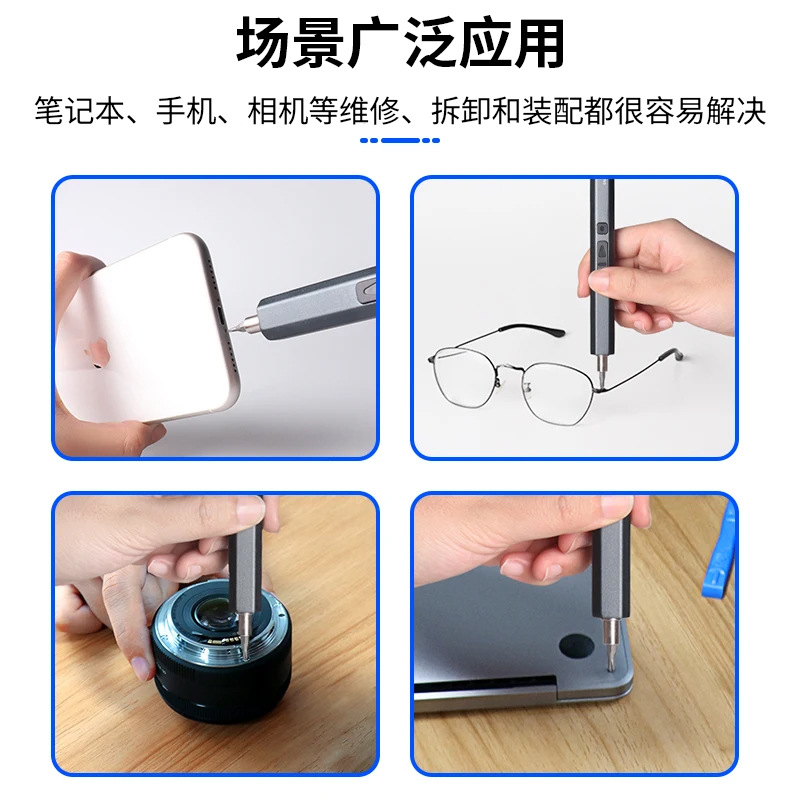 场景广泛应用

笔记本、手机、相机等维修、拆卸和装配都很容易解决