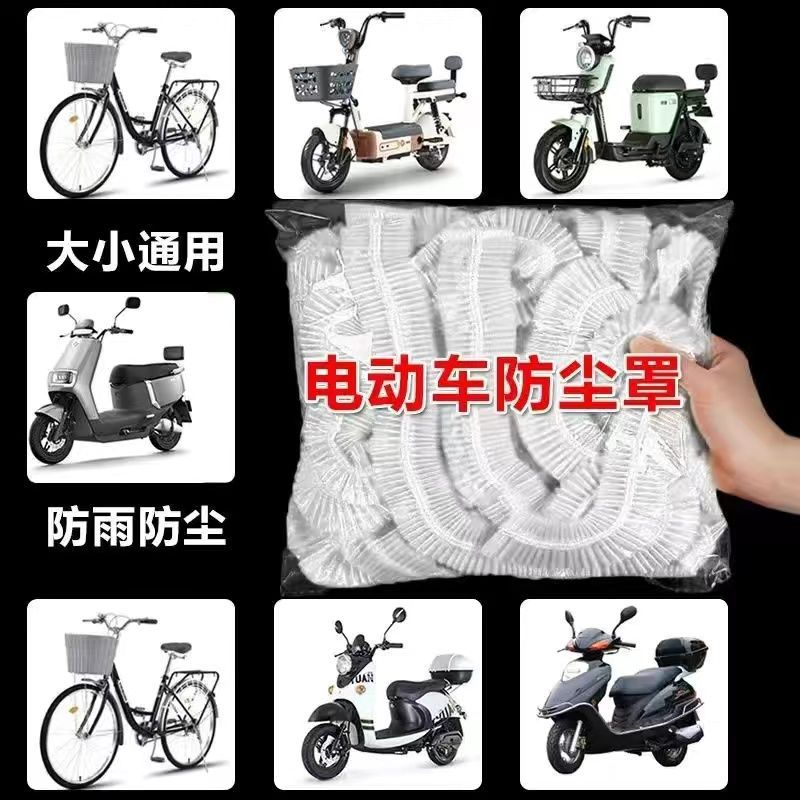 大小通用

电动车防尘罩

防雨防尘

YUAN