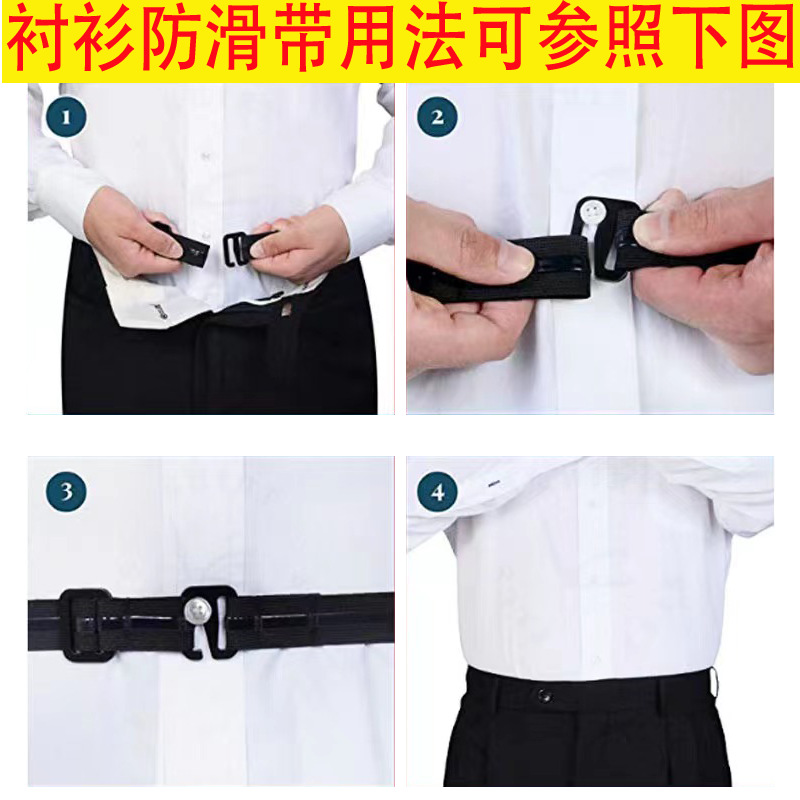 衬衫防滑带用法可参照下图

1

2

3

4