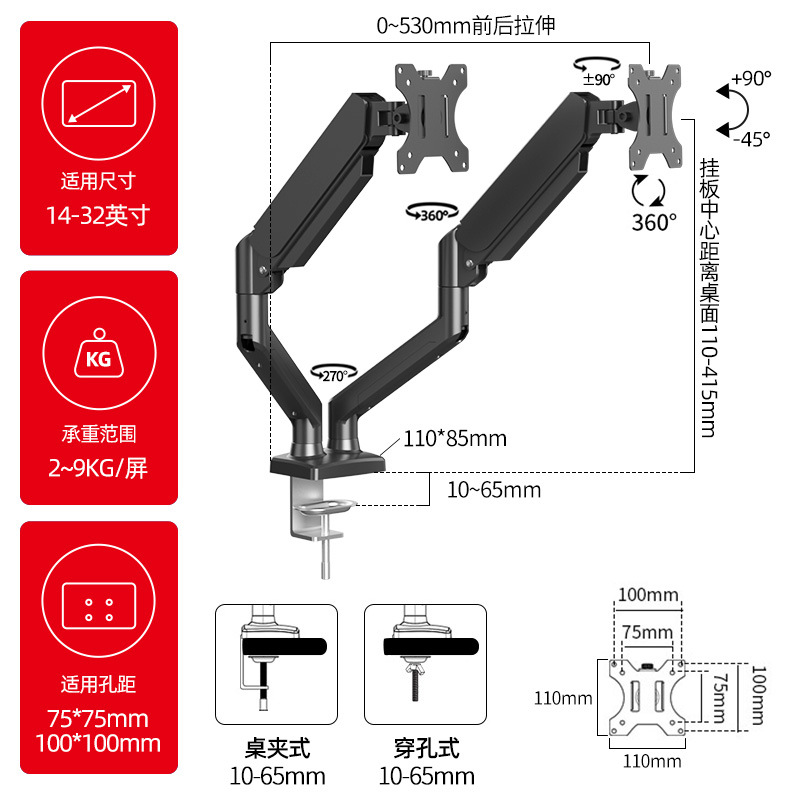 适用尺寸
14-32英寸

KG
承重范围
2~9KG/屏

适用孔距
75*75mm
100*100mm

0~530mm前后拉伸

±90°
+90°
-45°
360°
360°
270°
挂板中心距离桌面110-415mm

110*85mm
10~65mm

桌夹式
10-65mm

穿孔式
10-65mm

100mm
75mm
110mm
75mm
100mm
110mm