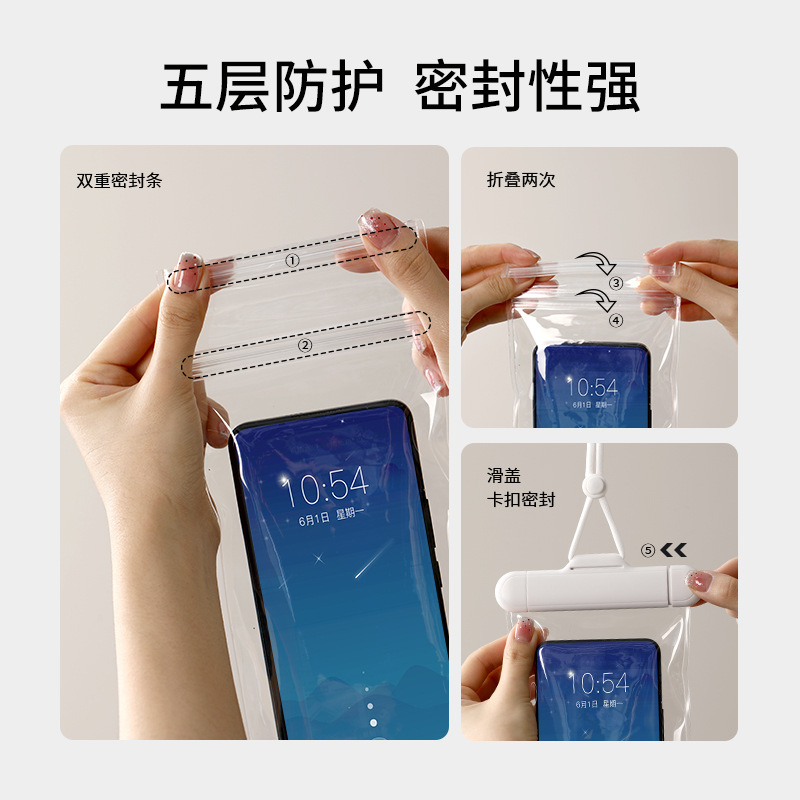 五层防护 密封性强

双重密封条

①

②

10:54
6月1日 星期一

折叠两次

③

④

10:54
6月1日 星期一

滑盖
卡扣密封

⑤

10:54
6月1日 星期一