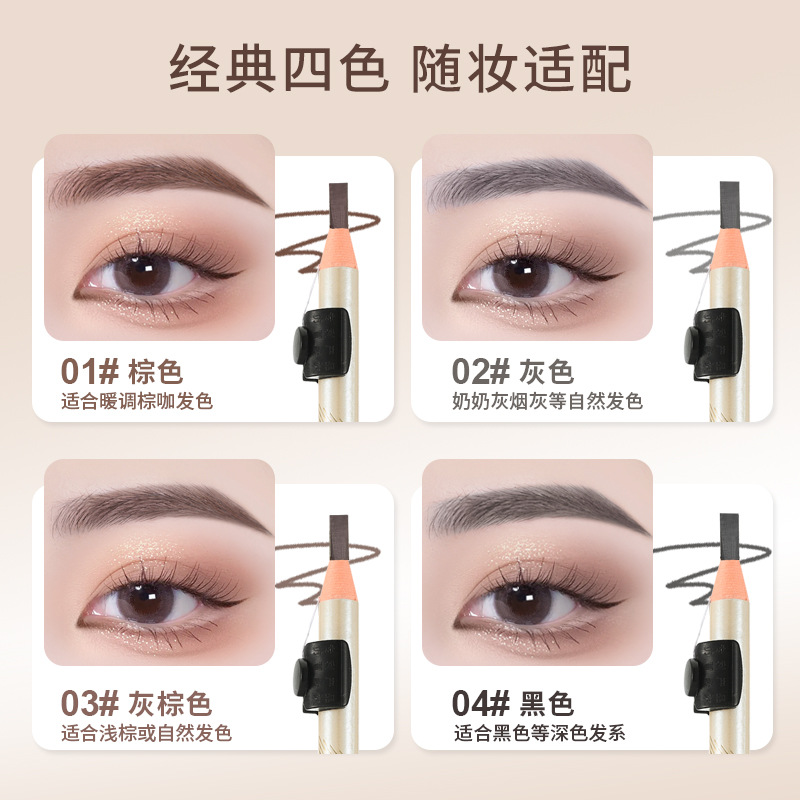 经典四色 随妆适配

01# 棕色
适合暖调棕咖发色

02# 灰色
奶奶灰烟灰等自然发色

03# 灰棕色
适合浅棕或自然发色

04# 黑色
适合黑色等深色发系