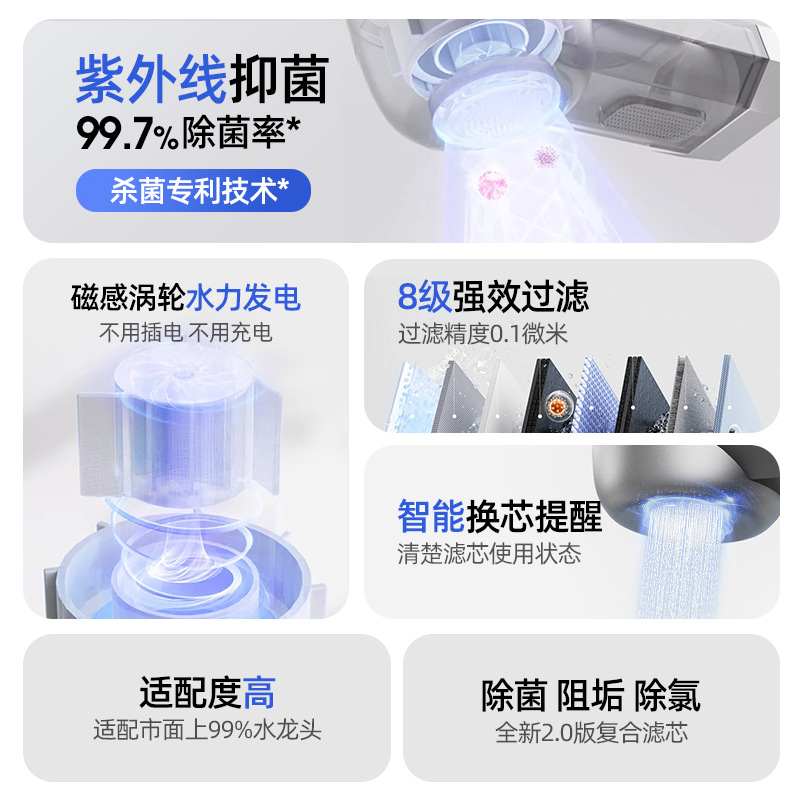 紫外线抑菌
99.7%除菌率*
杀菌专利技术*

磁感涡轮水力发电
不用插电 不用充电

8级强效过滤
过滤精度0.1微米

智能换芯提醒
清楚滤芯使用状态

适配度高
适配市面上99%水龙头

除菌 阻垢 除氯
全新2.0版复合滤芯