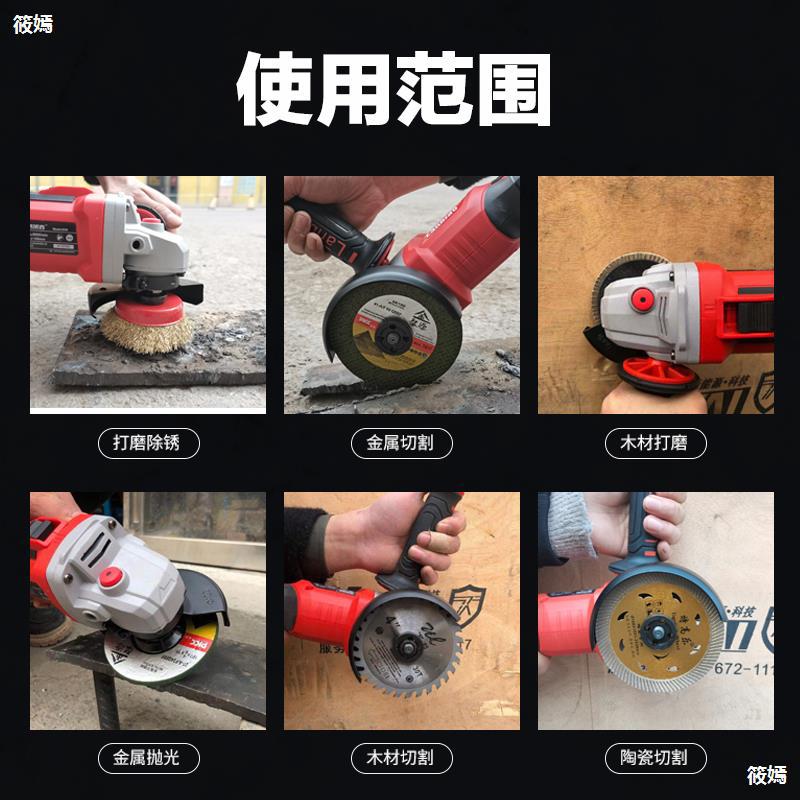 筱嫣

使用范围

打磨除锈

金属切割

木材打磨

金属抛光

木材切割

陶瓷切割

筱嫣