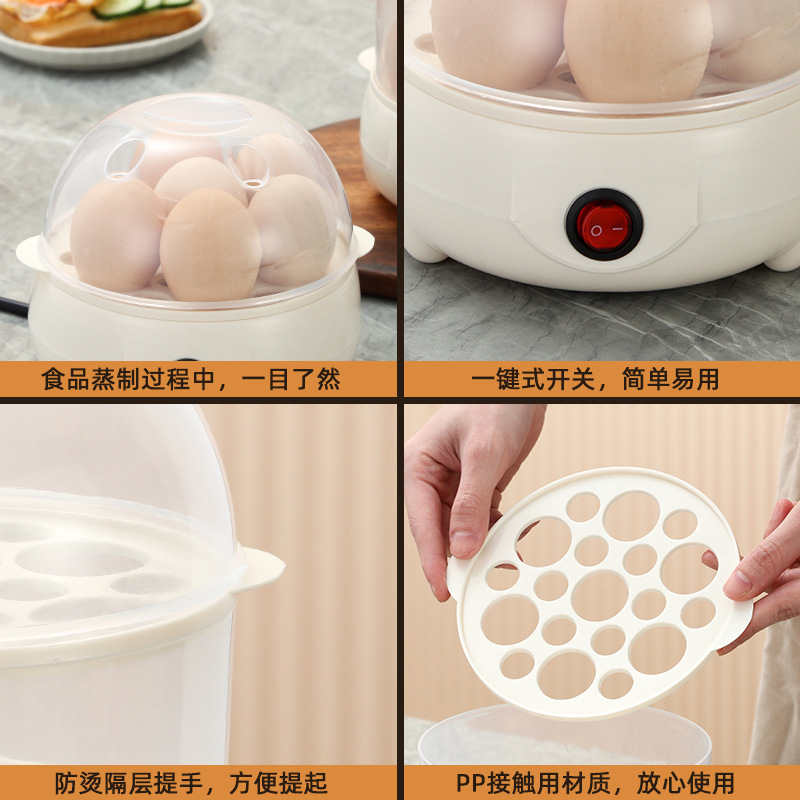 食品蒸制过程中，一目了然

一键式开关，简单易用

防烫隔层提手，方便提起

PP接触用材质，放心使用