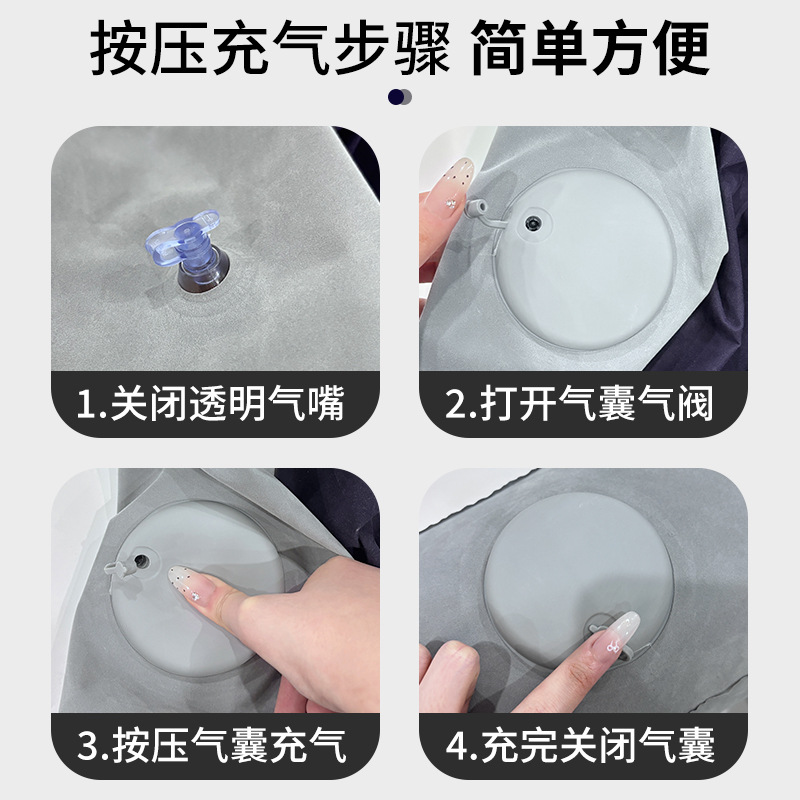 按压充气步骤 简单方便

1.关闭透明气嘴

2.打开气囊气阀

3.按压气囊充气

4.充完关闭气囊