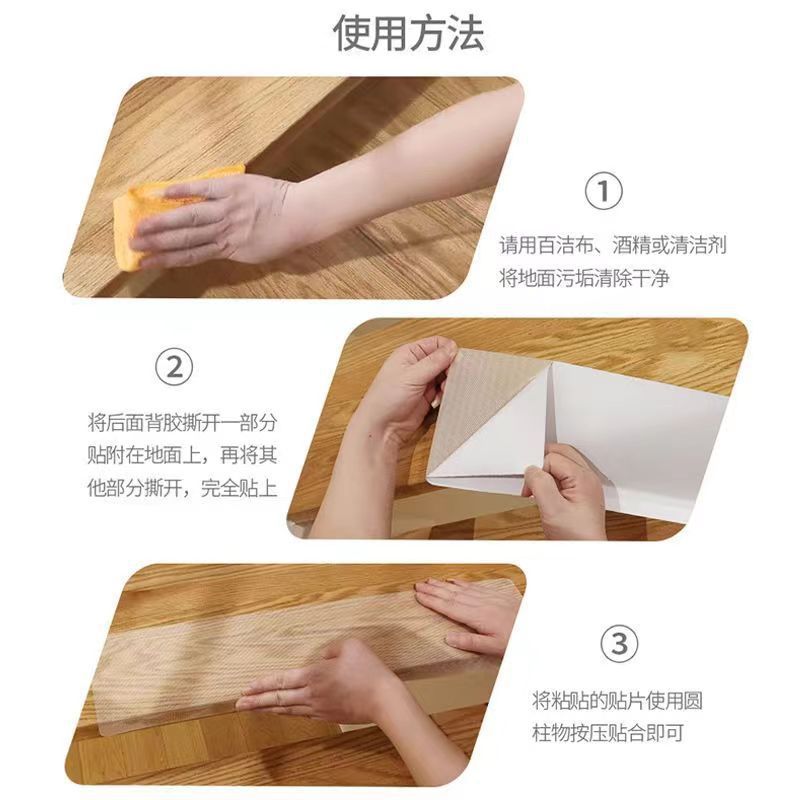 使用方法

①

请用百洁布、酒精或清洁剂将地面污垢清除干净

②

将后面背胶撕开一部分贴附在地面上，再将其他部分撕开，完全贴上

③

将粘贴的贴片使用圆柱物按压贴合即可