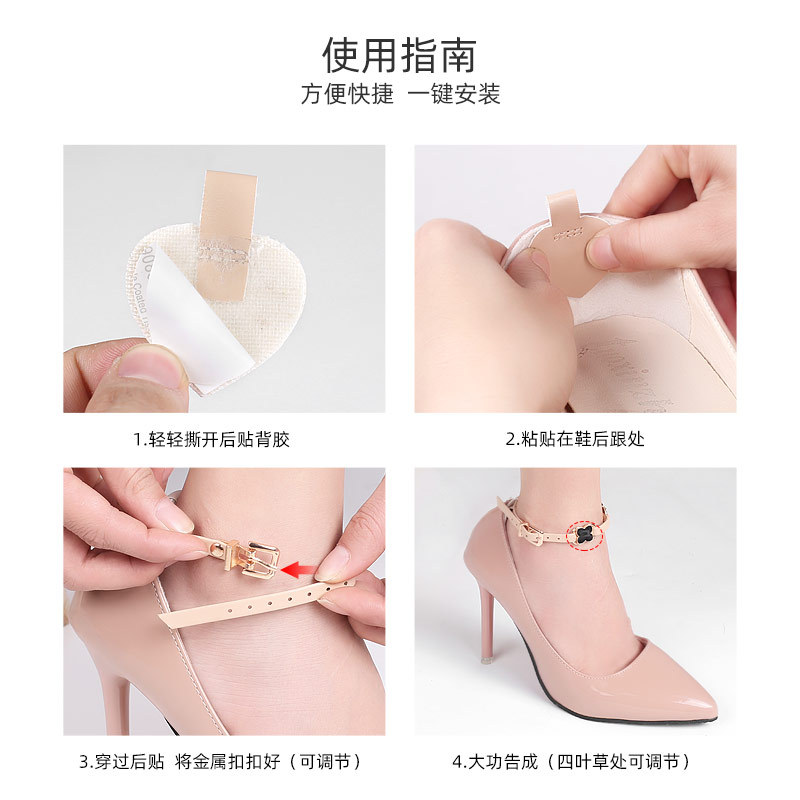 使用指南
方便快捷 一键安装

1.轻轻撕开后贴背胶

2.粘贴在鞋后跟处

3.穿过后贴 将金属扣扣好（可调节）

4.大功告成（四叶草处可调节）